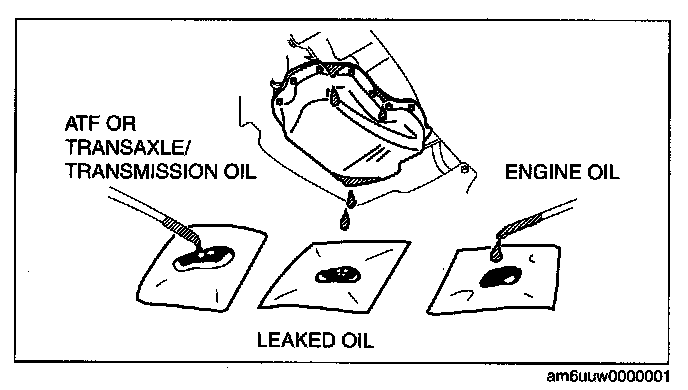 ATF OR TRANSAXLE/ TRANSMISSION OIL

ENGINE OIL

LEAKED OIL

am6uuw0000001