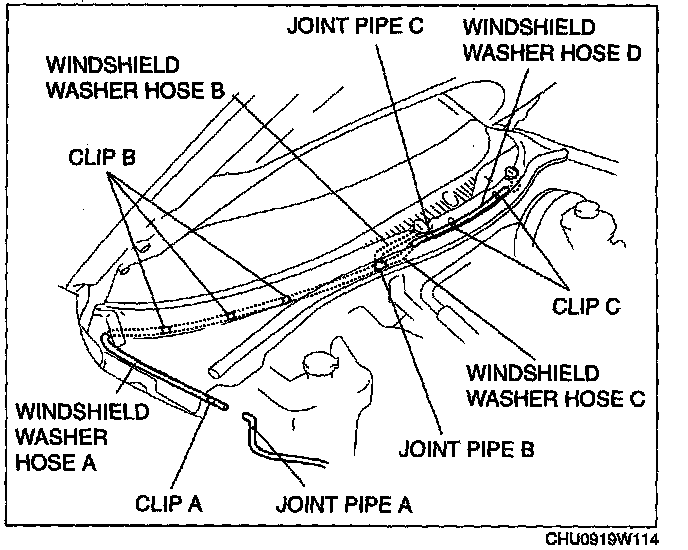 JOINT PIPE C

WINDSHIELD WASHER HOSE D

WINDSHIELD WASHER HOSE B

CLIP B

CLIP C

WINDSHIELD WASHER HOSE C

WINDSHIELD WASHER HOSE A

JOINT PIPE B

CLIP A

JOINT PIPE A

CHU0919W114