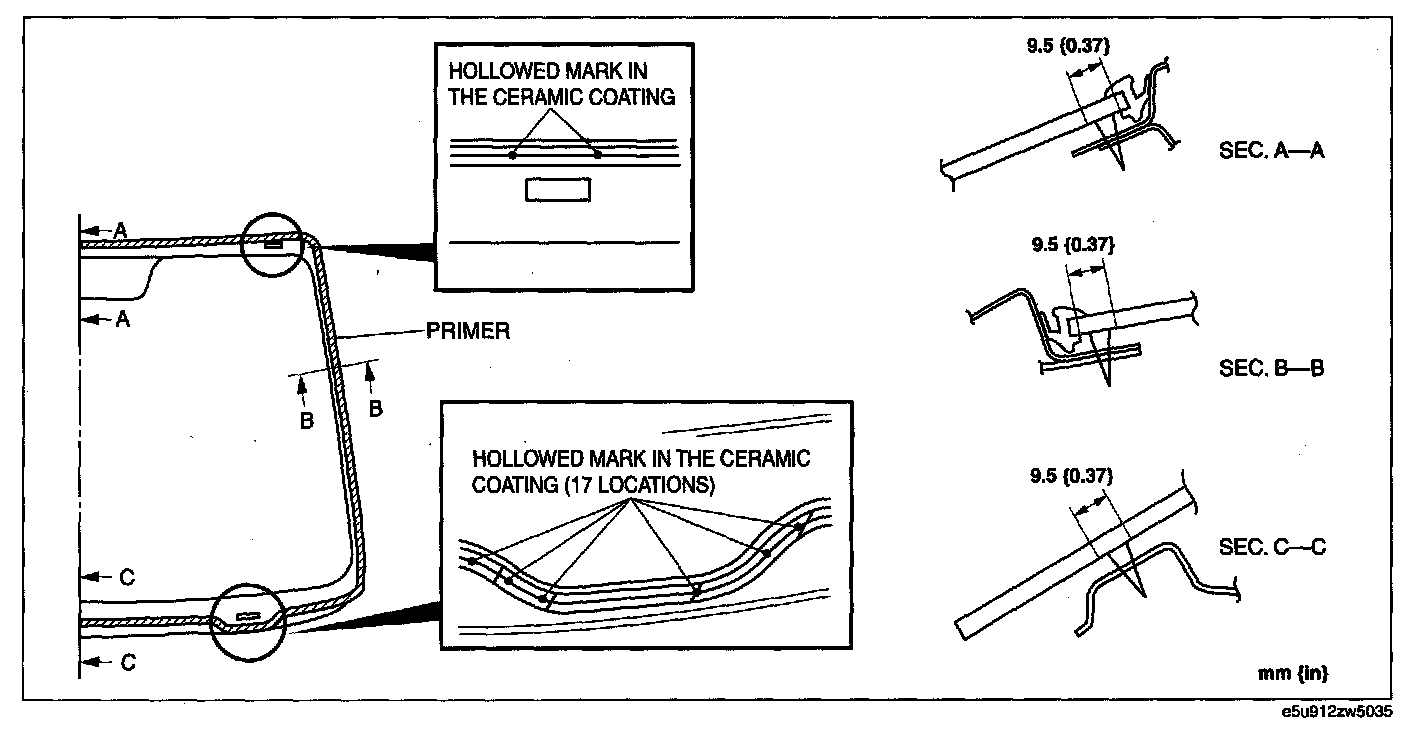 HOLLOWED MARK IN THE CERAMIC COATING

A

A

PRIMER

B

B

HOLLOWED MARK IN THE CERAMIC COATING (17 LOCATIONS)

C

C

9.5 {0.37}

SEC. A—A

9.5 {0.37}

SEC. B—B

9.5 {0.37}

SEC. C—C

mm {in}

e5u912zw5035