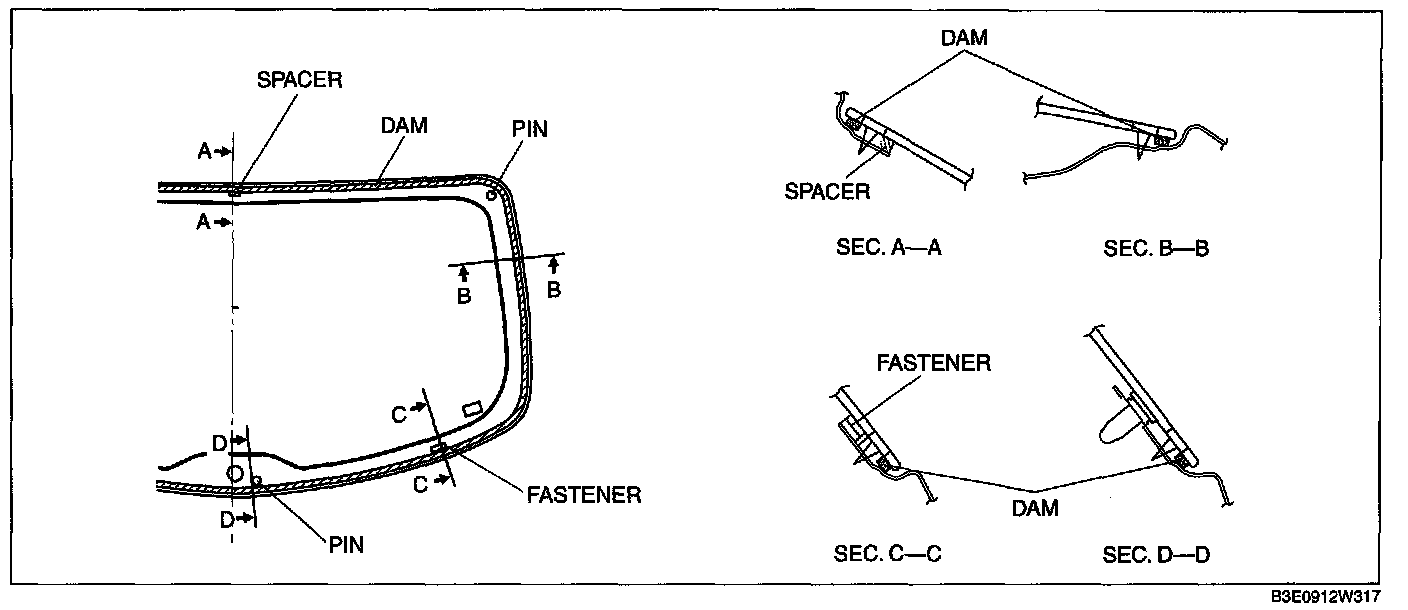 SPACER
DAM
PIN
A
A
B
B
C
C
D
D
FASTENER
PIN

DAM
SPACER
SEC. A—A
SEC. B—B
FASTENER
DAM
SEC. C—C
SEC. D—D

B3E0912W317