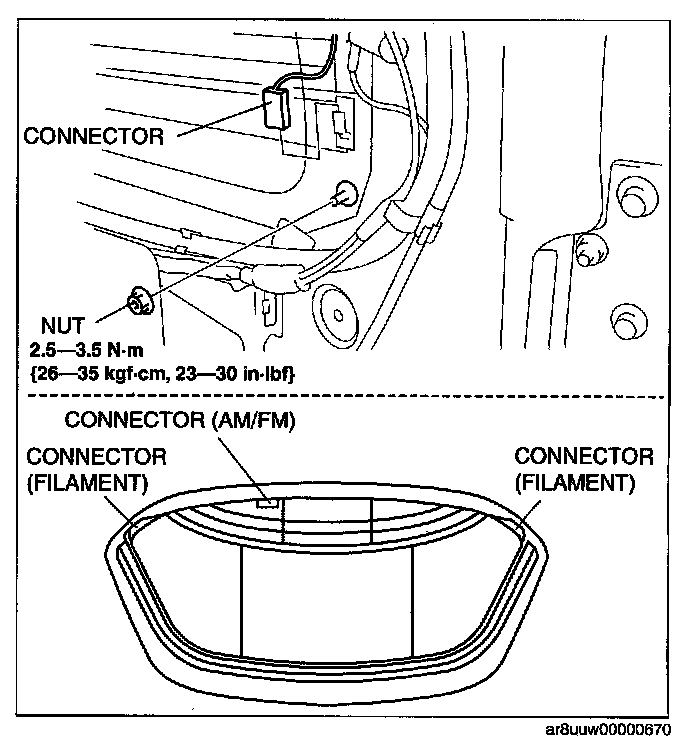 CONNECTOR

NUT
2.5—3.5 N·m
{26—35 kgf·cm, 23—30 in·lbf}

CONNECTOR (AM/FM)

CONNECTOR
(FILAMENT)

CONNECTOR
(FILAMENT)

ar8uuw00000670