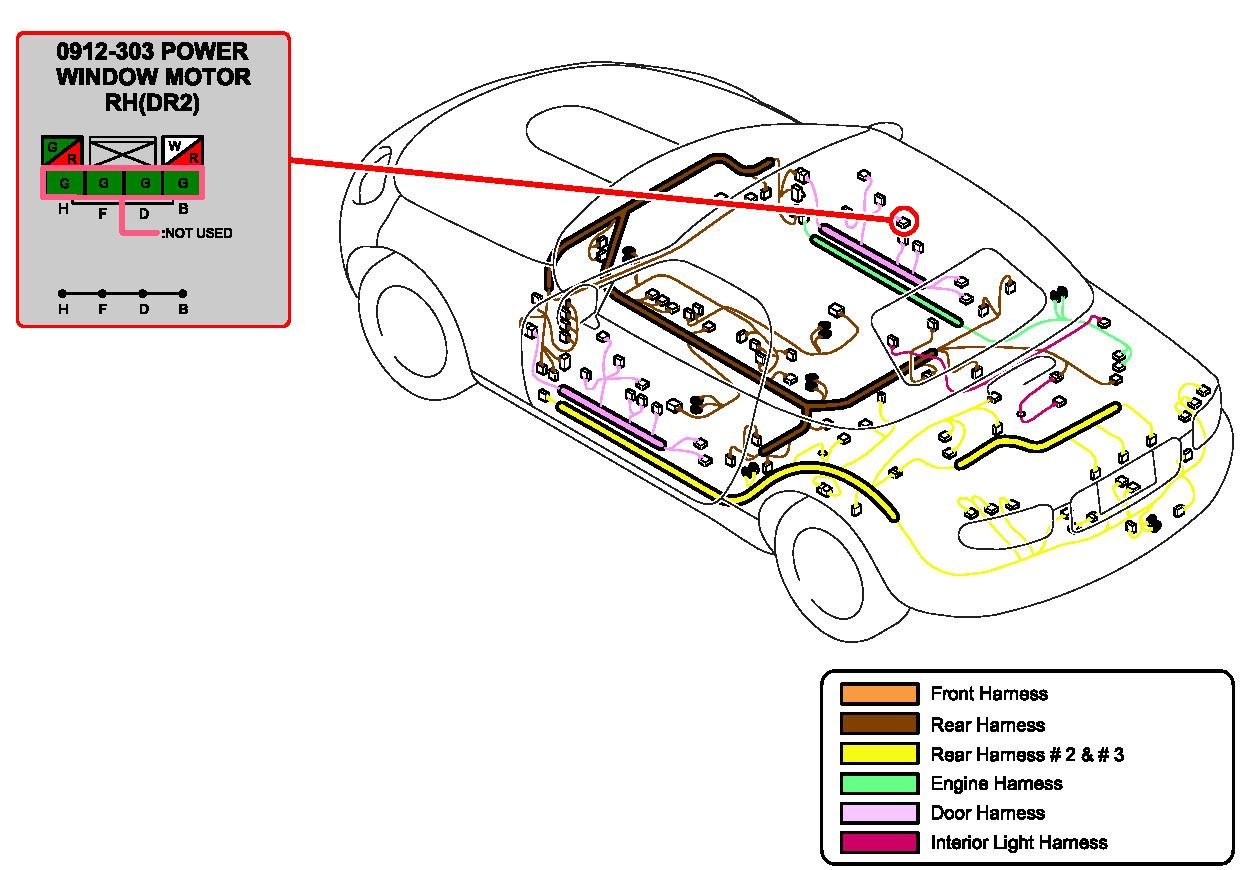 0912-303 POWER WINDOW MOTOR RH(DR2)

G R

W R

G G G G

H F D B

:NOT USED

H F D B

Front Harness
Rear Harness
Rear Harness # 2 & # 3
Engine Harness
Door Harness
Interior Light Harness