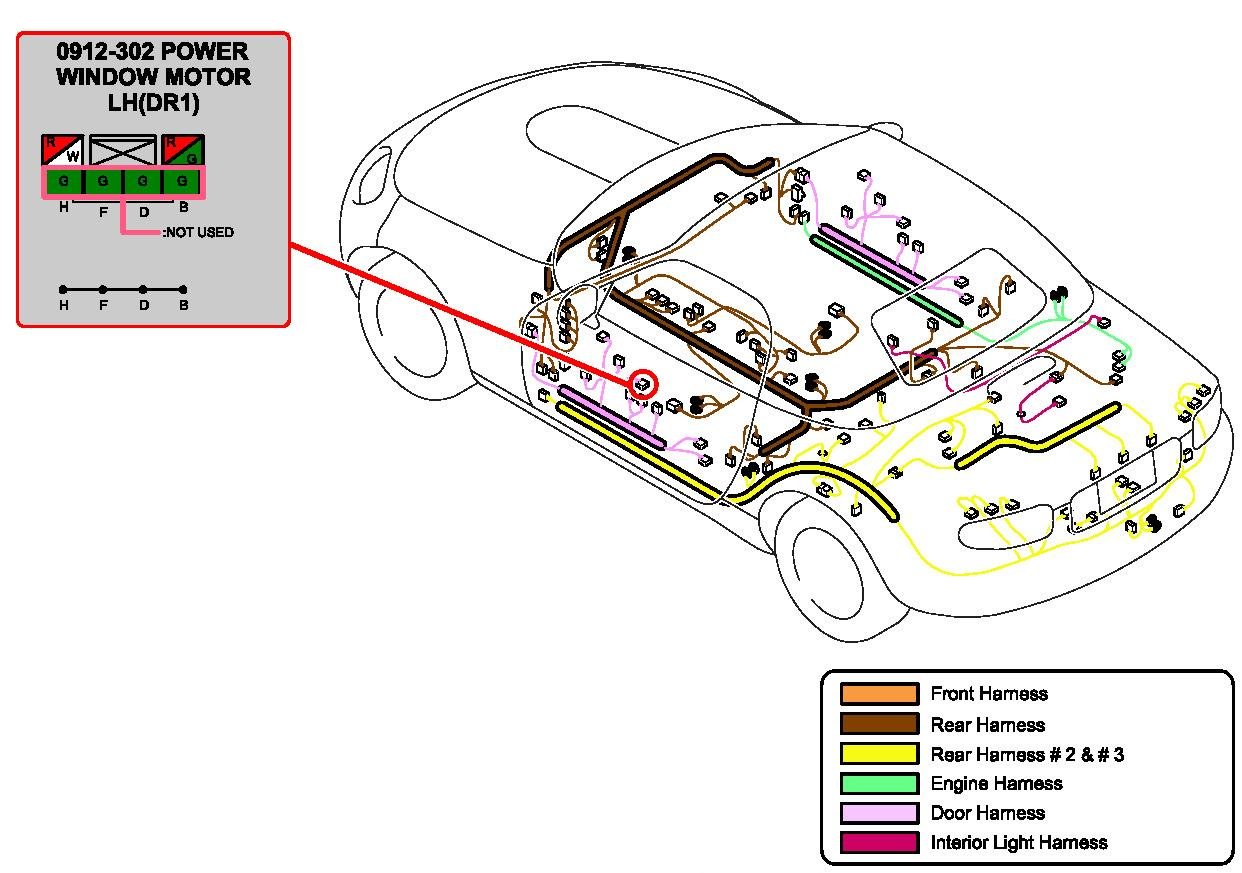 0912-302 POWER WINDOW MOTOR LH(DR1)

R W R G

G G G G

H F D B

:NOT USED

H F D B

Front Harness
Rear Harness
Rear Harness # 2 & # 3
Engine Harness
Door Harness
Interior Light Harness