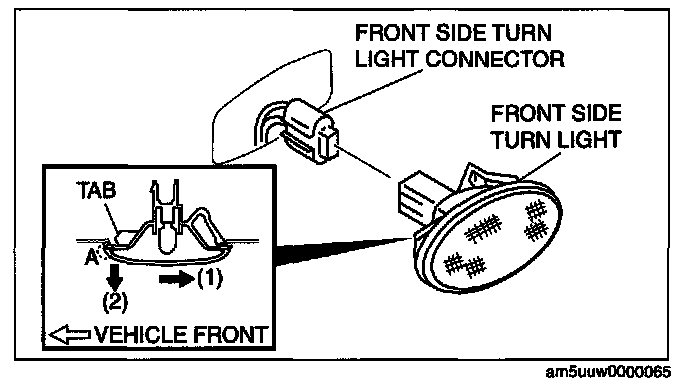 FRONT SIDE TURN LIGHT CONNECTOR

FRONT SIDE TURN LIGHT

TAB

A

(1)

(2)

VEHICLE FRONT

am5uuw0000065