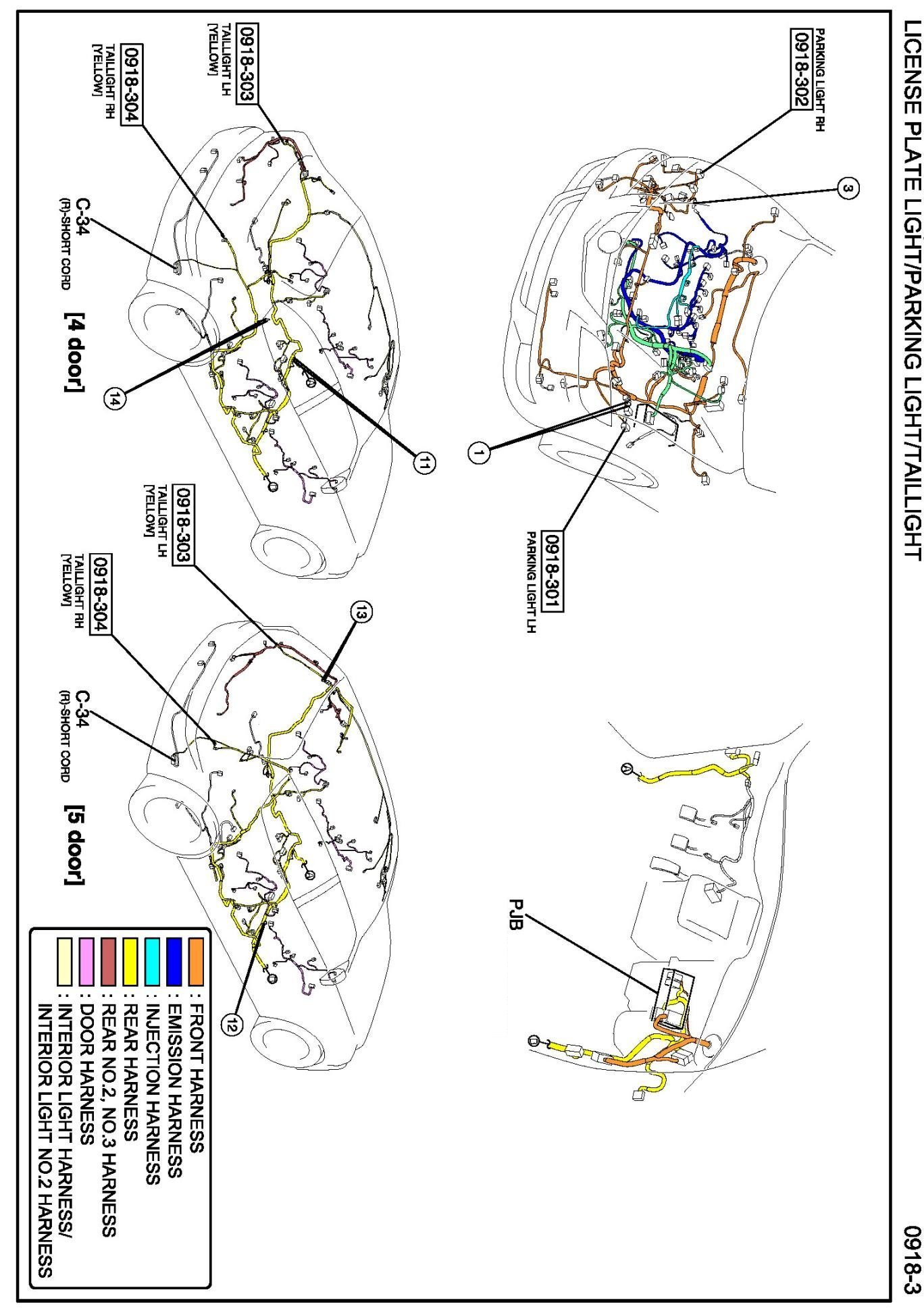 LICENSE PLATE LIGHT/PARKING LIGHT/TAILLIGHT

0918-3

PARKING LIGHT RH
0918-302

3

1

0918-301
PARKING LIGHT LH

PJB

0918-303
TAILLIGHT LH
[YELLOW]

0918-304
TAILLIGHT RH
[YELLOW]

C-34
(R)-SHORT CORD

[4 door]

14

11

0918-303
TAILLIGHT LH
[YELLOW]

0918-304
TAILLIGHT RH
[YELLOW]

13

C-34
(R)-SHORT CORD

[5 door]

12

: FRONT HARNESS
: EMISSION HARNESS
: INJECTION HARNESS
: REAR HARNESS
: REAR NO.2, NO.3 HARNESS
: DOOR HARNESS
: INTERIOR LIGHT HARNESS/
INTERIOR LIGHT NO.2 HARNESS