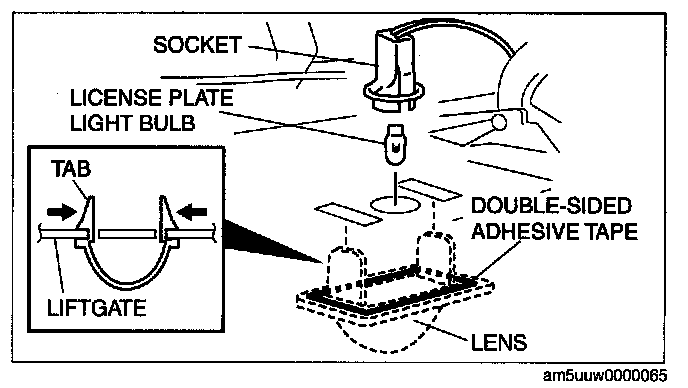 SOCKET

LICENSE PLATE LIGHT BULB

TAB

LIFTGATE

DOUBLE-SIDED ADHESIVE TAPE

LENS

am5uuw0000065