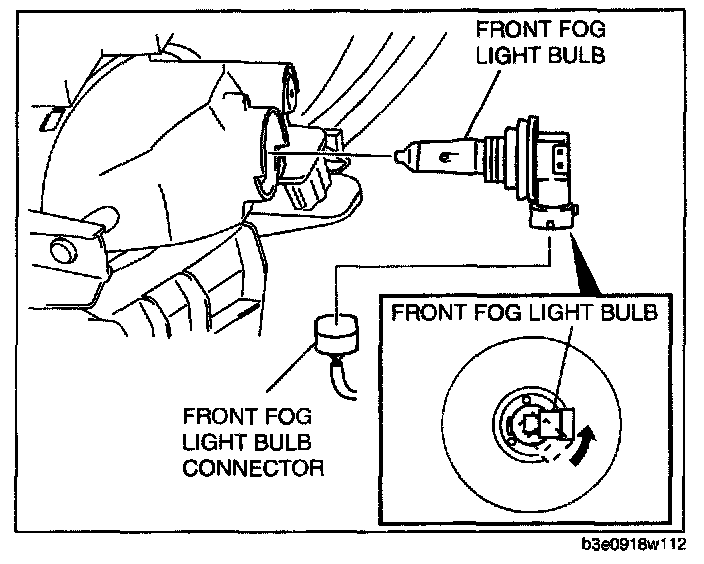 FRONT FOG LIGHT BULB

FRONT FOG LIGHT BULB

FRONT FOG LIGHT BULB CONNECTOR

b3e0918w112