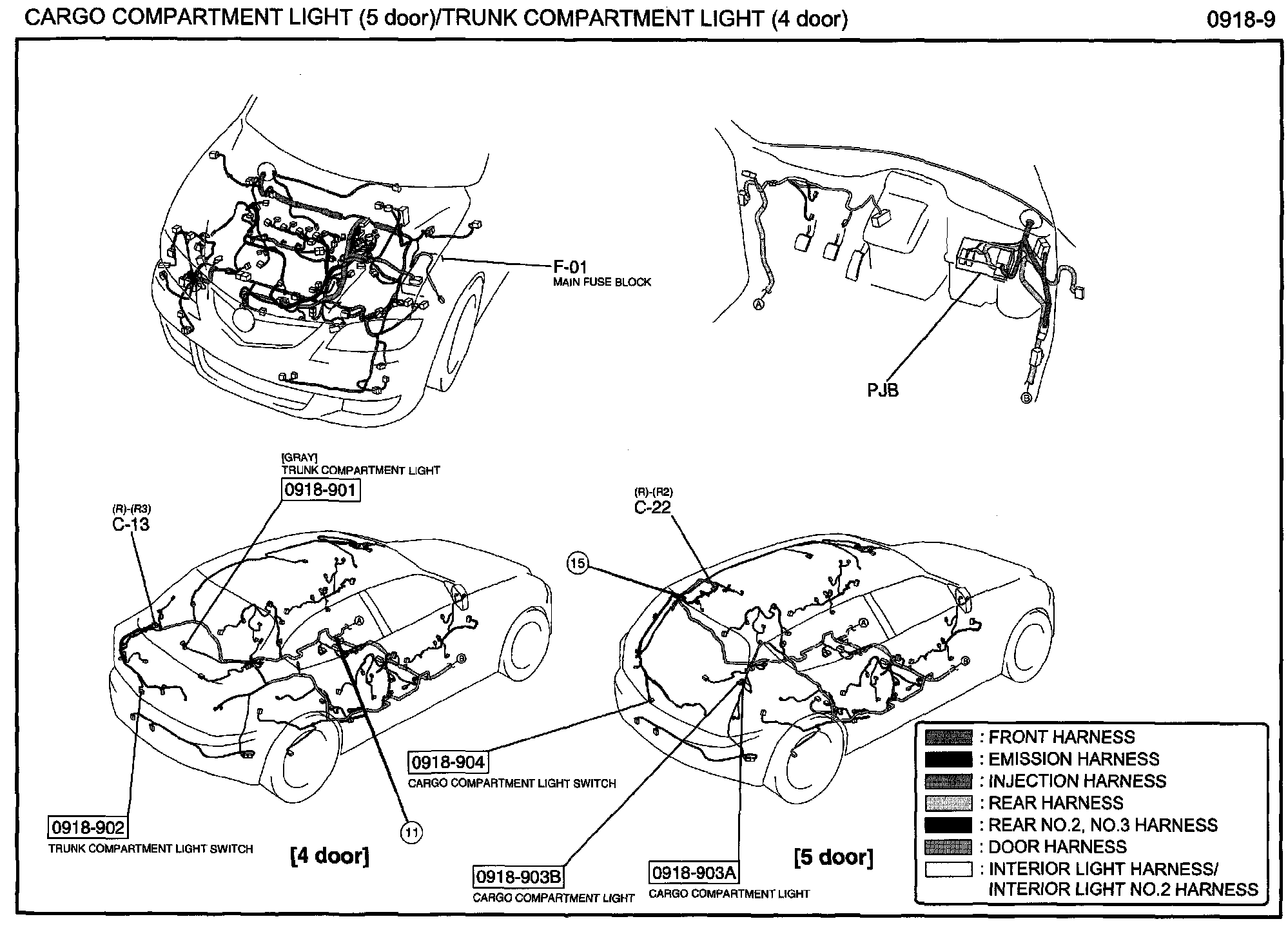 CARGO COMPARTMENT LIGHT (5 door)/TRUNK COMPARTMENT LIGHT (4 door)

0918-9

F-01
MAIN FUSE BLOCK

A

PJB

B

[GRAY]
TRUNK COMPARTMENT LIGHT
0918-901

(R)-(R3)
C-13

A

B

0918-902
TRUNK COMPARTMENT LIGHT SWITCH

11

[4 door]

(R)-(R2)
C-22

15

A

B

0918-904
CARGO COMPARTMENT LIGHT SWITCH

0918-903B
CARGO COMPARTMENT LIGHT

0918-903A
CARGO COMPARTMENT LIGHT

[5 door]

: FRONT HARNESS
: EMISSION HARNESS
: INJECTION HARNESS
: REAR HARNESS
: REAR NO.2, NO.3 HARNESS
: DOOR HARNESS
: INTERIOR LIGHT HARNESS/ INTERIOR LIGHT NO.2 HARNESS