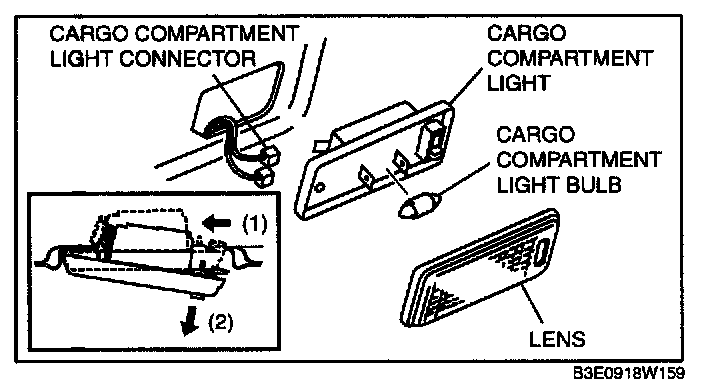 CARGO COMPARTMENT LIGHT CONNECTOR

CARGO COMPARTMENT LIGHT

CARGO COMPARTMENT LIGHT BULB

(1)

(2)

LENS

B3E0918W159