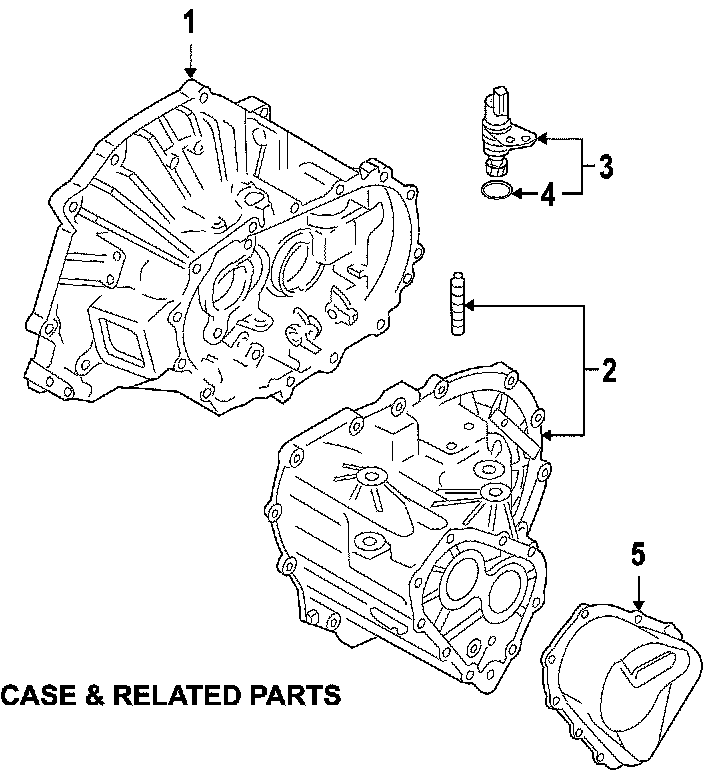 1

3

4

2

5

CASE & RELATED PARTS