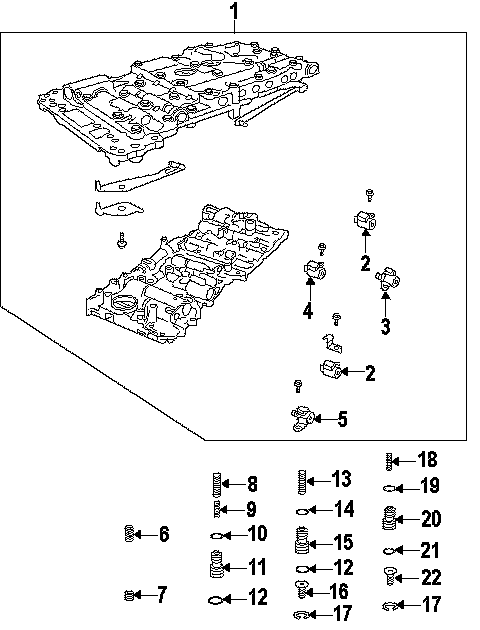 1
2
4
3
2
5
6
7
8
9
10
11
12
13
14
15
12
16
17
18
19
20
21
22
17