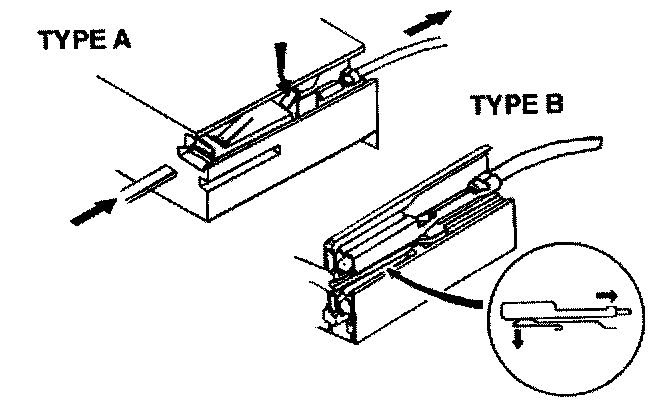 TYPE A

TYPE B