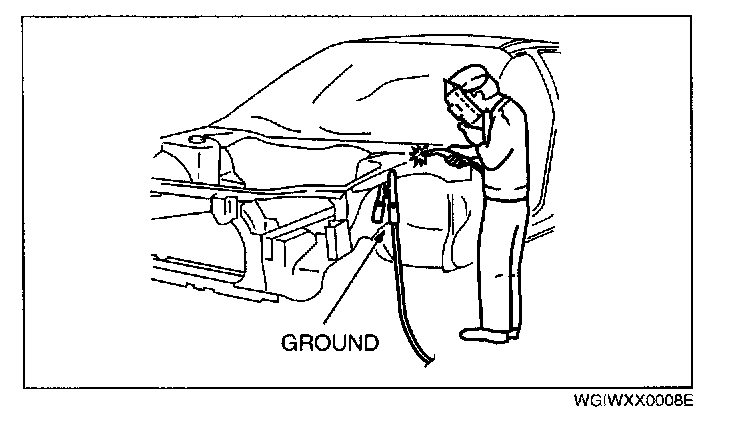 GROUND

WGIWXX0008E