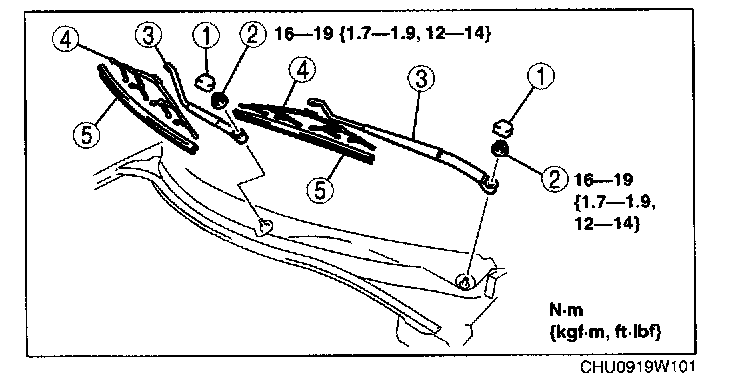 4
3
1
2
16—19 {1.7—1.9, 12—14}
4
3
1
5
5
2
16—19 {1.7—1.9, 12—14}
N·m {kgf·m, ft·lbf}
CHU0919W101