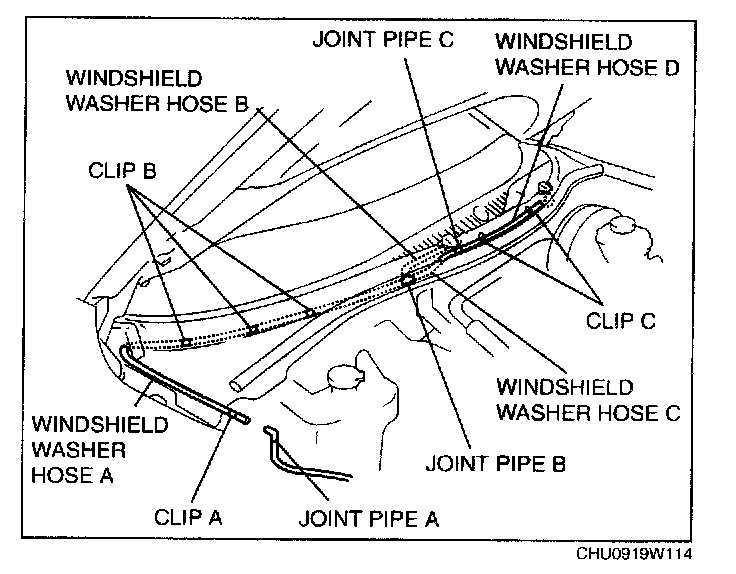 JOINT PIPE C

WINDSHIELD WASHER HOSE D

WINDSHIELD WASHER HOSE B

CLIP B

CLIP C

WINDSHIELD WASHER HOSE C

WINDSHIELD WASHER HOSE A

JOINT PIPE B

CLIP A

JOINT PIPE A

CHU0919W114