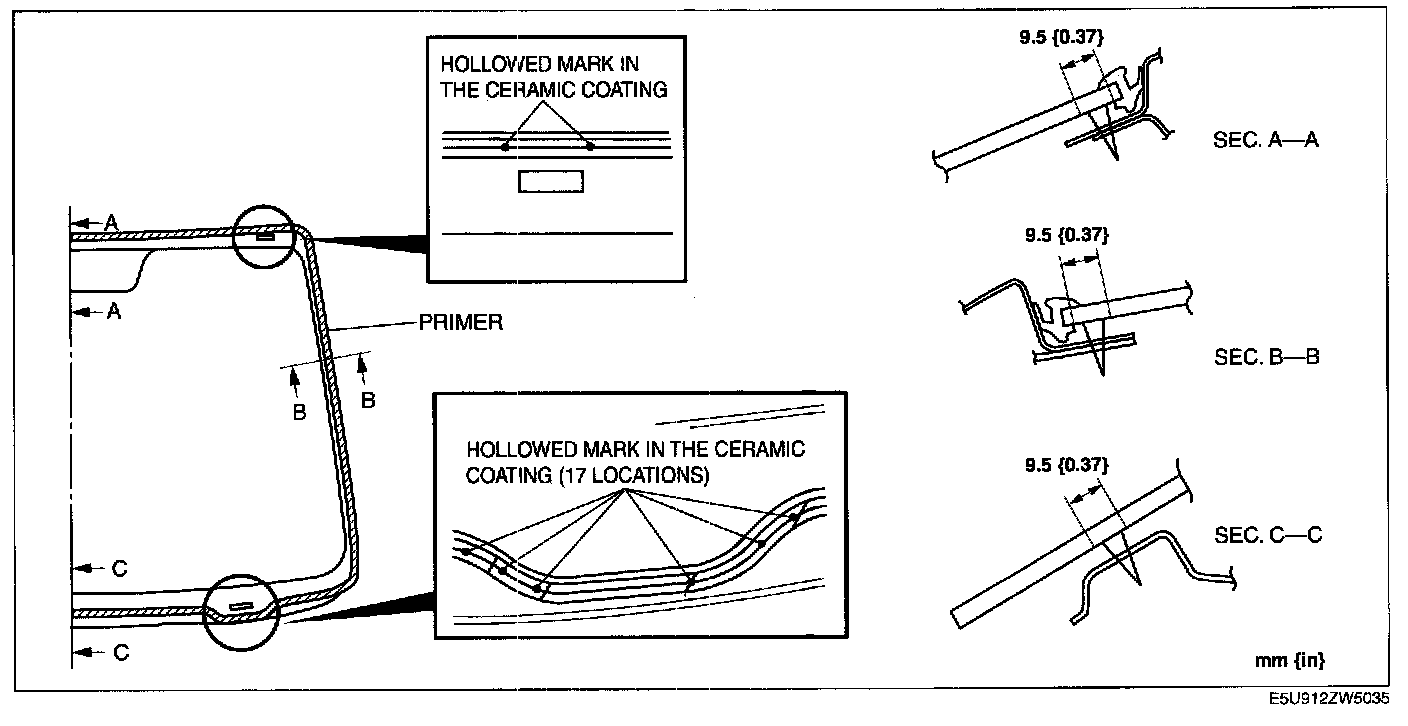 HOLLOWED MARK IN THE CERAMIC COATING

A

A

PRIMER

B

B

HOLLOWED MARK IN THE CERAMIC COATING (17 LOCATIONS)

C

C

9.5 {0.37}

SEC. A—A

9.5 {0.37}

SEC. B—B

9.5 {0.37}

SEC. C—C

mm {in}

E5U912ZW5035