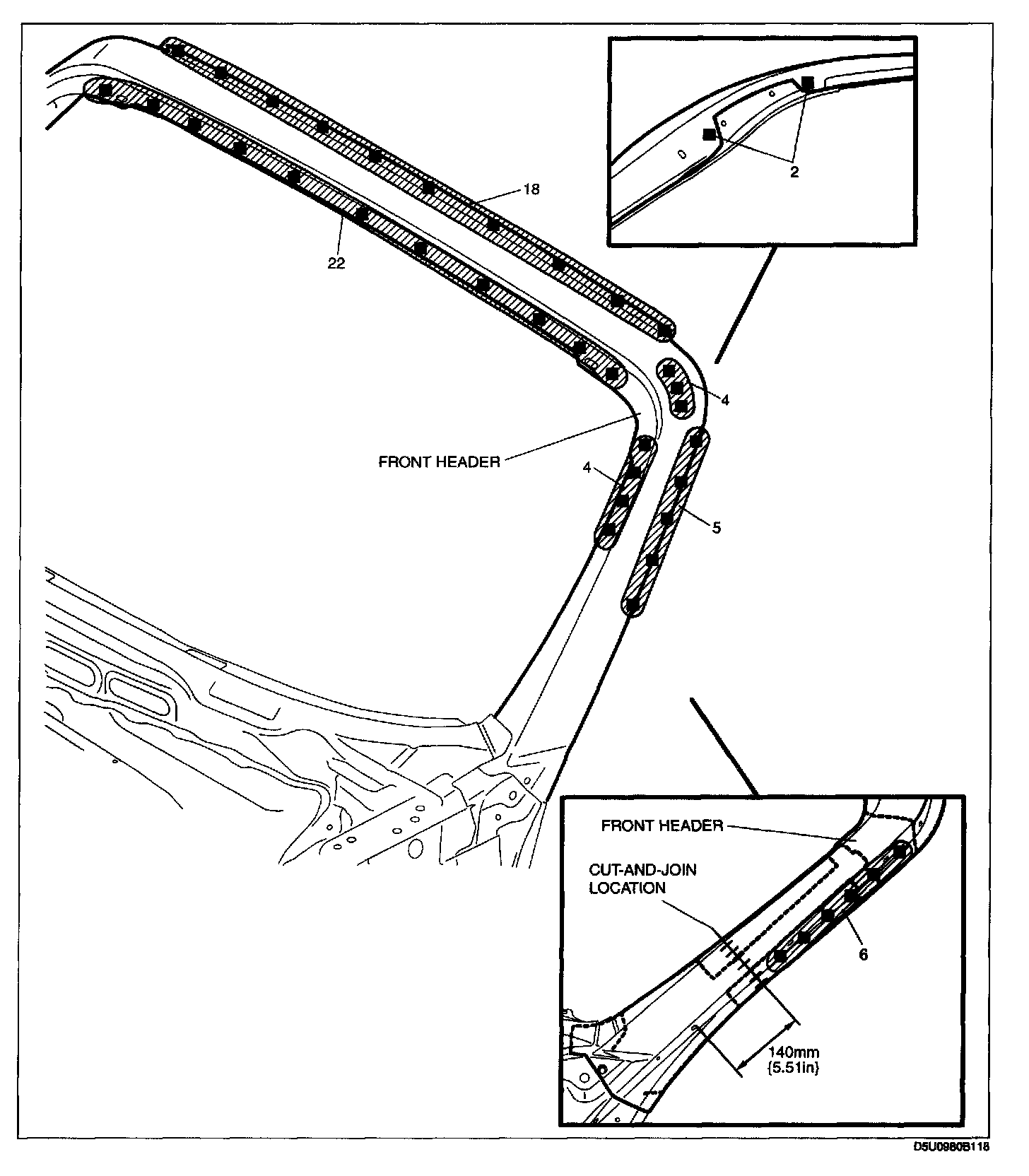 2

18

22

4

FRONT HEADER

4

5

FRONT HEADER

CUT-AND-JOIN LOCATION

6

140mm {5.51in}

D5U0980B118