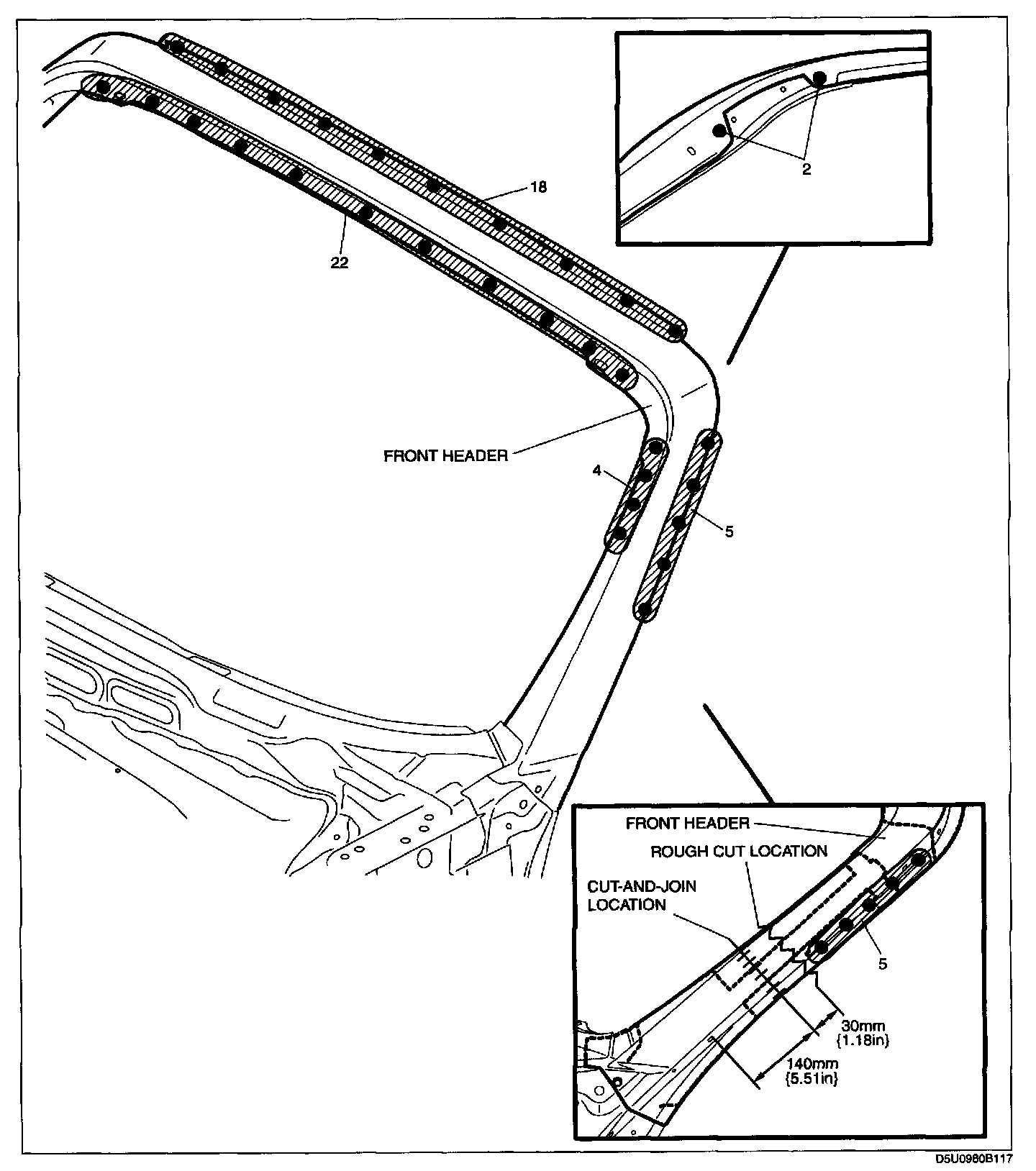 2

18

22

FRONT HEADER

4

5

FRONT HEADER

ROUGH CUT LOCATION

CUT-AND-JOIN LOCATION

5

30mm {1.18in}

140mm {5.51in}

D5U0960B117