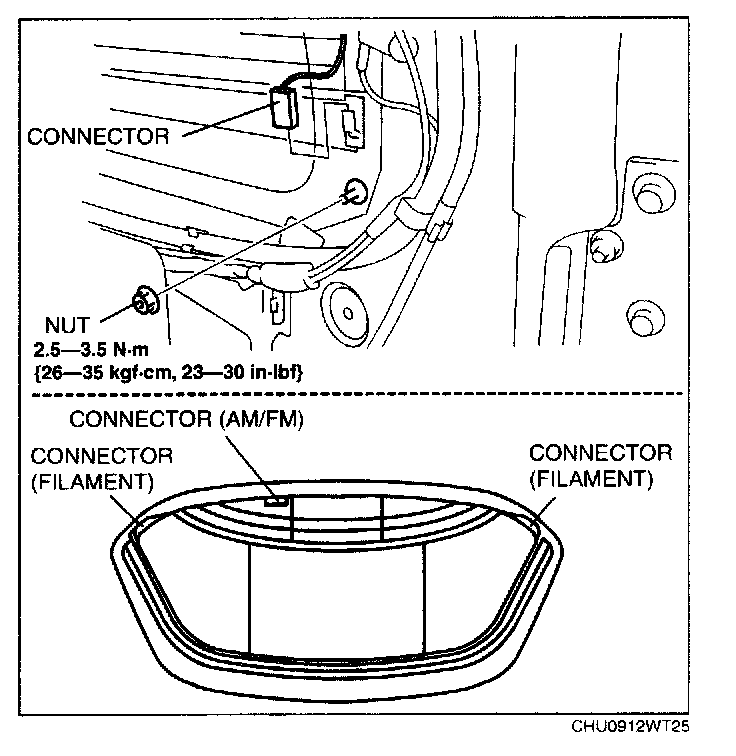 CONNECTOR

NUT
2.5—3.5 N·m
{26—35 kgf·cm, 23—30 in·lbf}

CONNECTOR (AM/FM)

CONNECTOR (FILAMENT)

CONNECTOR (FILAMENT)

CHU0912WT25