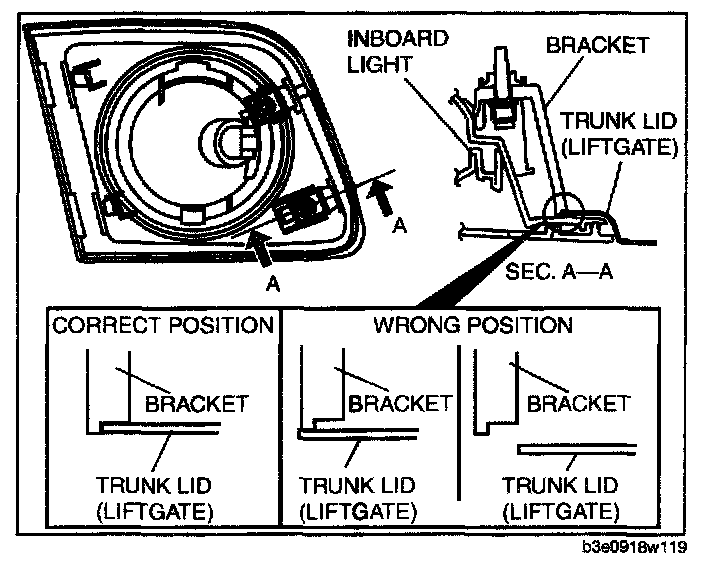 INBOARD LIGHT

BRACKET

TRUNK LID (LIFTGATE)

A

A

SEC. A—A

CORRECT POSITION

BRACKET

TRUNK LID (LIFTGATE)

WRONG POSITION

BRACKET

TRUNK LID (LIFTGATE)

BRACKET

TRUNK LID (LIFTGATE)

b3e0918w119