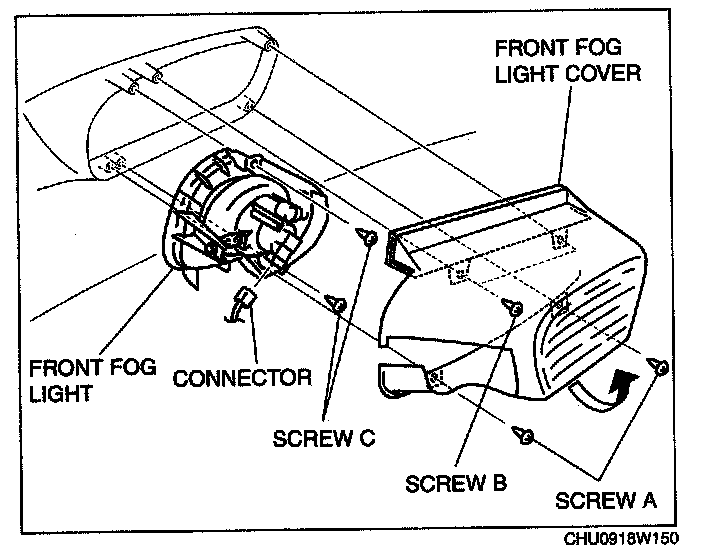 FRONT FOG LIGHT COVER

FRONT FOG LIGHT

CONNECTOR

SCREW C

SCREW B

SCREW A

CHU0918W150