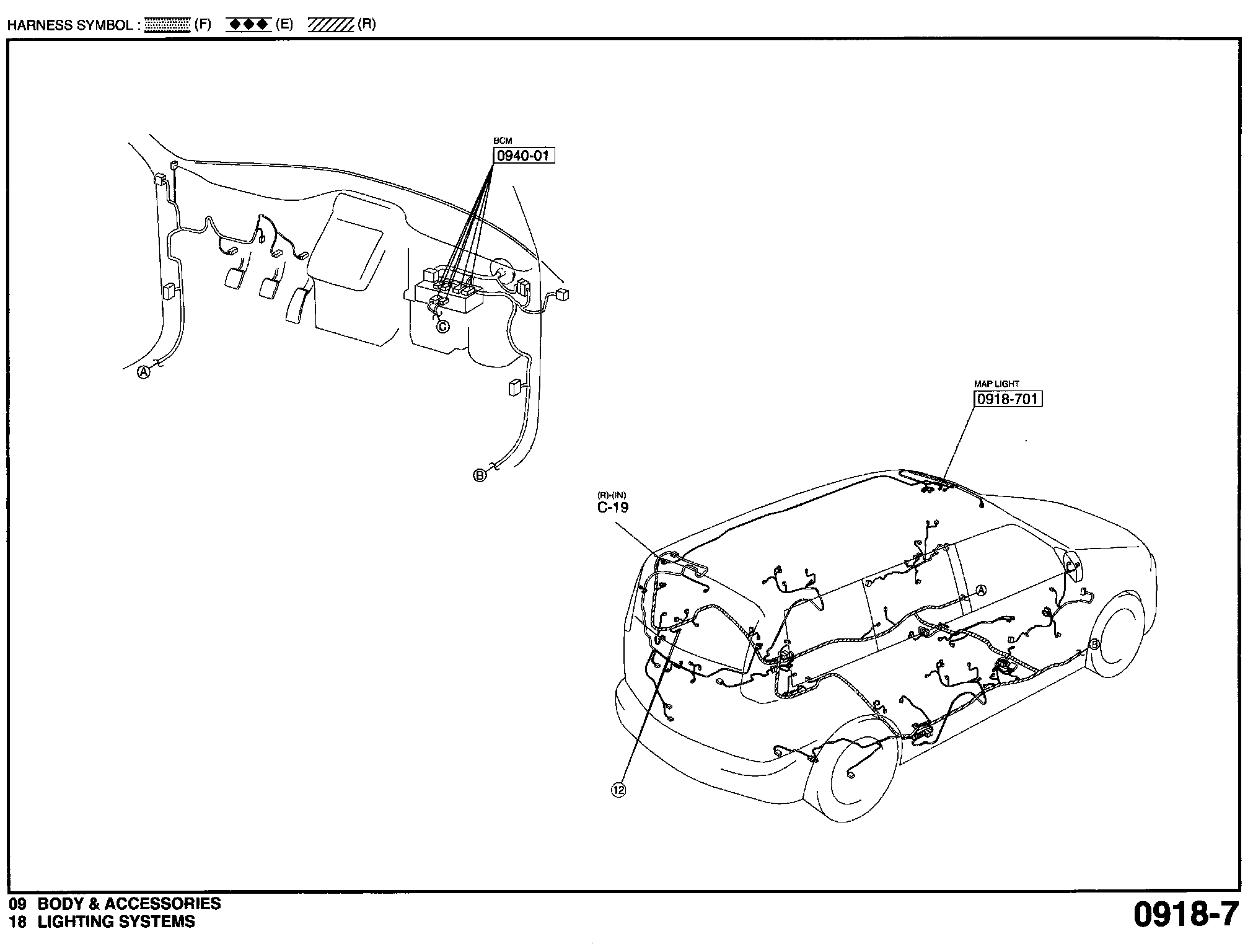 HARNESS SYMBOL : (F) (E) (R)

BCM
0940-01

Ⓒ

Ⓐ

Ⓑ

MAP LIGHT
0918-701

(R)-(IN)
C-19

Ⓐ

Ⓑ

⑫

09 BODY & ACCESSORIES
18 LIGHTING SYSTEMS

0918-7