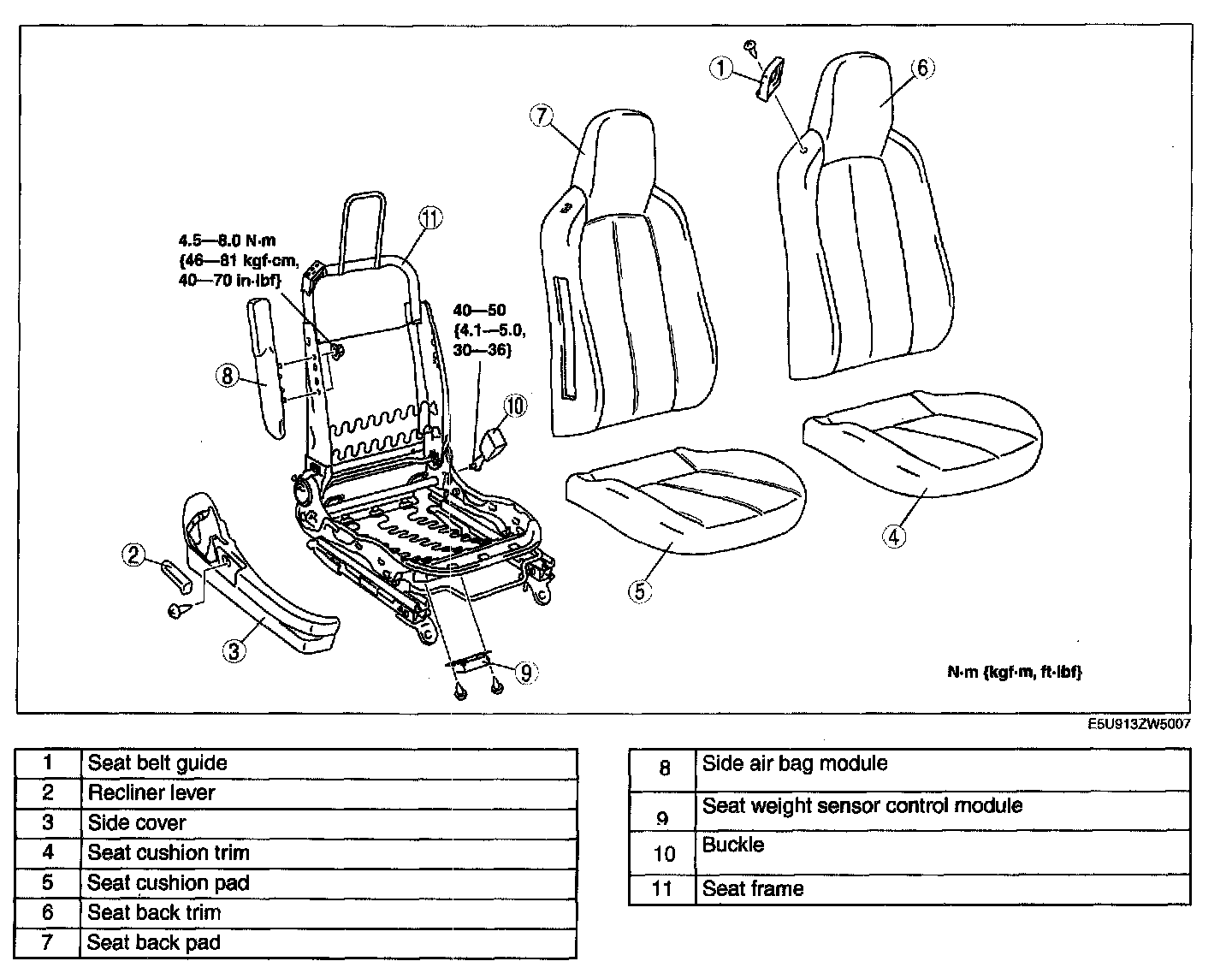 1
6
7
11
4.5—8.0 N·m {46—81 kgf·cm, 40—70 in·lbf}
40—50 {4.1—5.0, 30—36}
8
10
2
3
5
4
9
N·m {kgf·m, ft·lbf}
E5U913ZW5007

| 1 | Seat belt guide |
|---|---|
| 2 | Recliner lever |
| 3 | Side cover |
| 4 | Seat cushion trim |
| 5 | Seat cushion pad |
| 6 | Seat back trim |
| 7 | Seat back pad |

| 8 | Side air bag module |
|---|---|
| 9 | Seat weight sensor control module |
| 10 | Buckle |
| 11 | Seat frame |