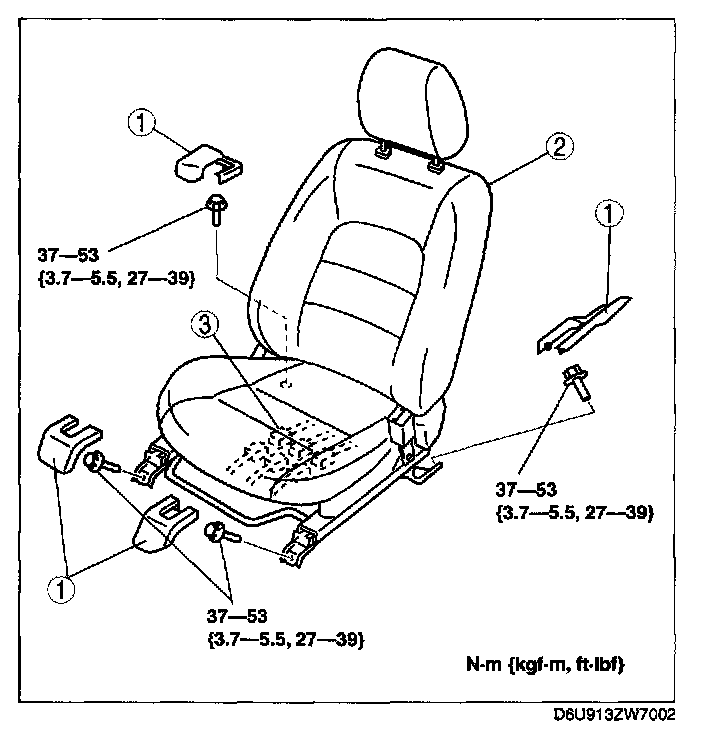 1

2

1

37—53
{3.7—5.5, 27—39}

3

37—53
{3.7—5.5, 27—39}

1

37—53
{3.7—5.5, 27—39}

N·m {kgf·m, ft·lbf}

D6U913ZW7002