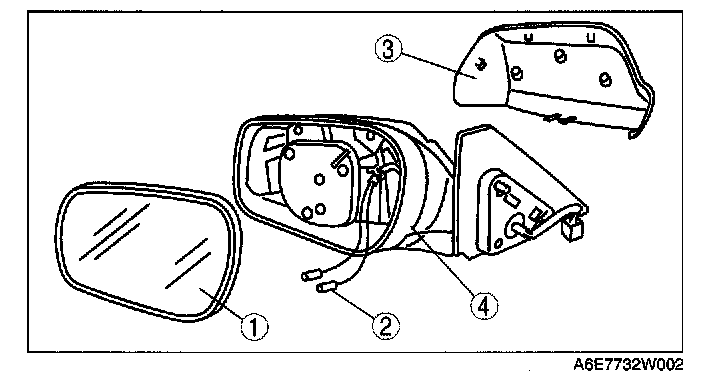 3

1

2

4

A6E7732W002