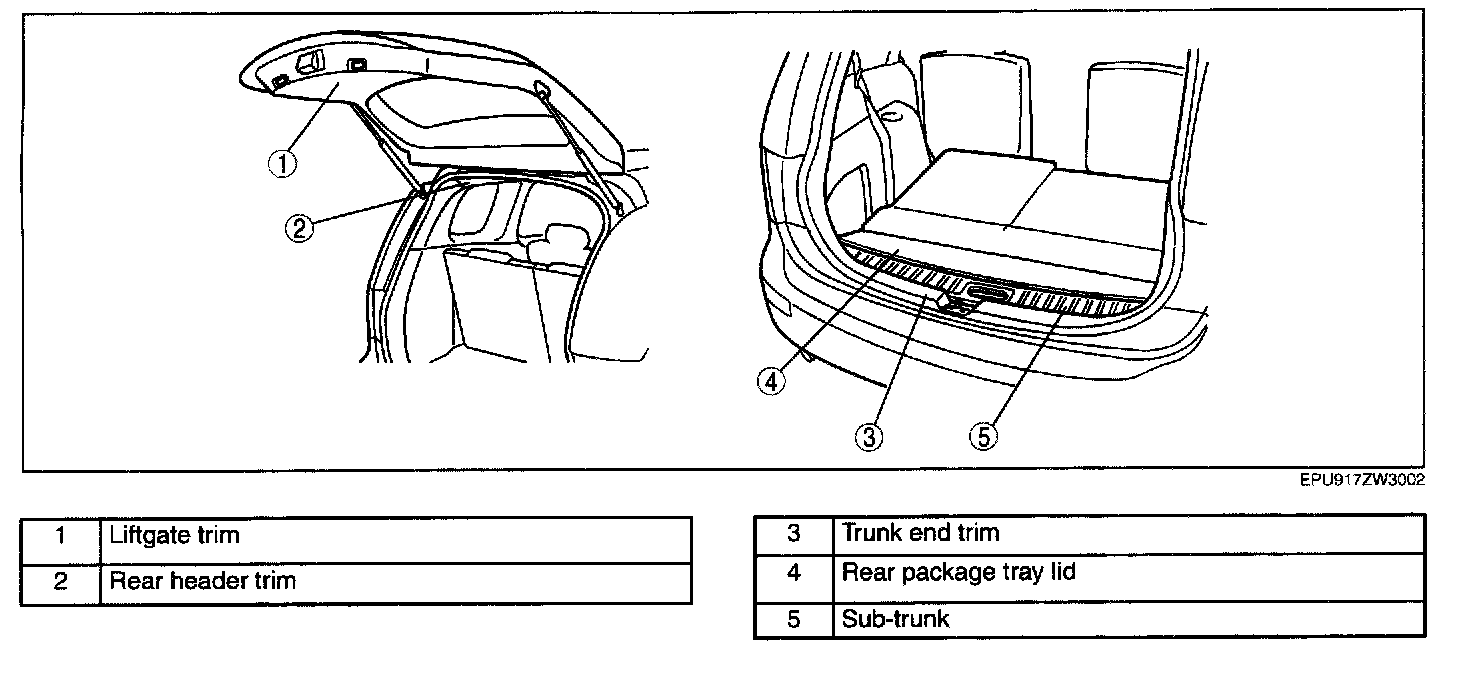 1
2
4
3
5

EPU917ZW3002

| 1 | Liftgate trim |
|---|---|
| 2 | Rear header trim |

| 3 | Trunk end trim |
|---|---|
| 4 | Rear package tray lid |
| 5 | Sub-trunk |