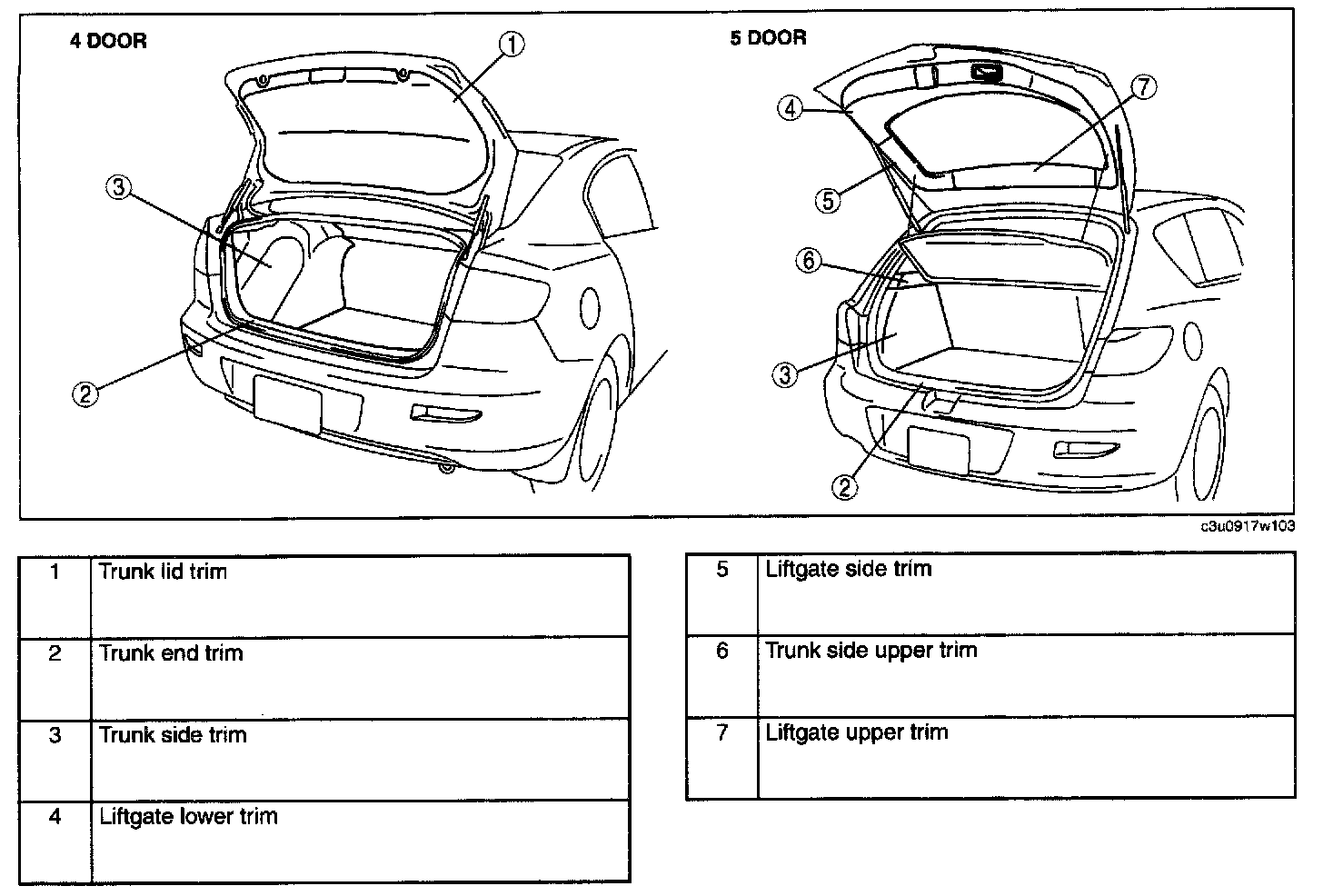 4 DOOR

1

3

2

5 DOOR

4

7

5

6

3

2

c3u0917w103

| 1 | Trunk lid trim |
|---|---|
| 2 | Trunk end trim |
| 3 | Trunk side trim |
| 4 | Liftgate lower trim |

| 5 | Liftgate side trim |
|---|---|
| 6 | Trunk side upper trim |
| 7 | Liftgate upper trim |