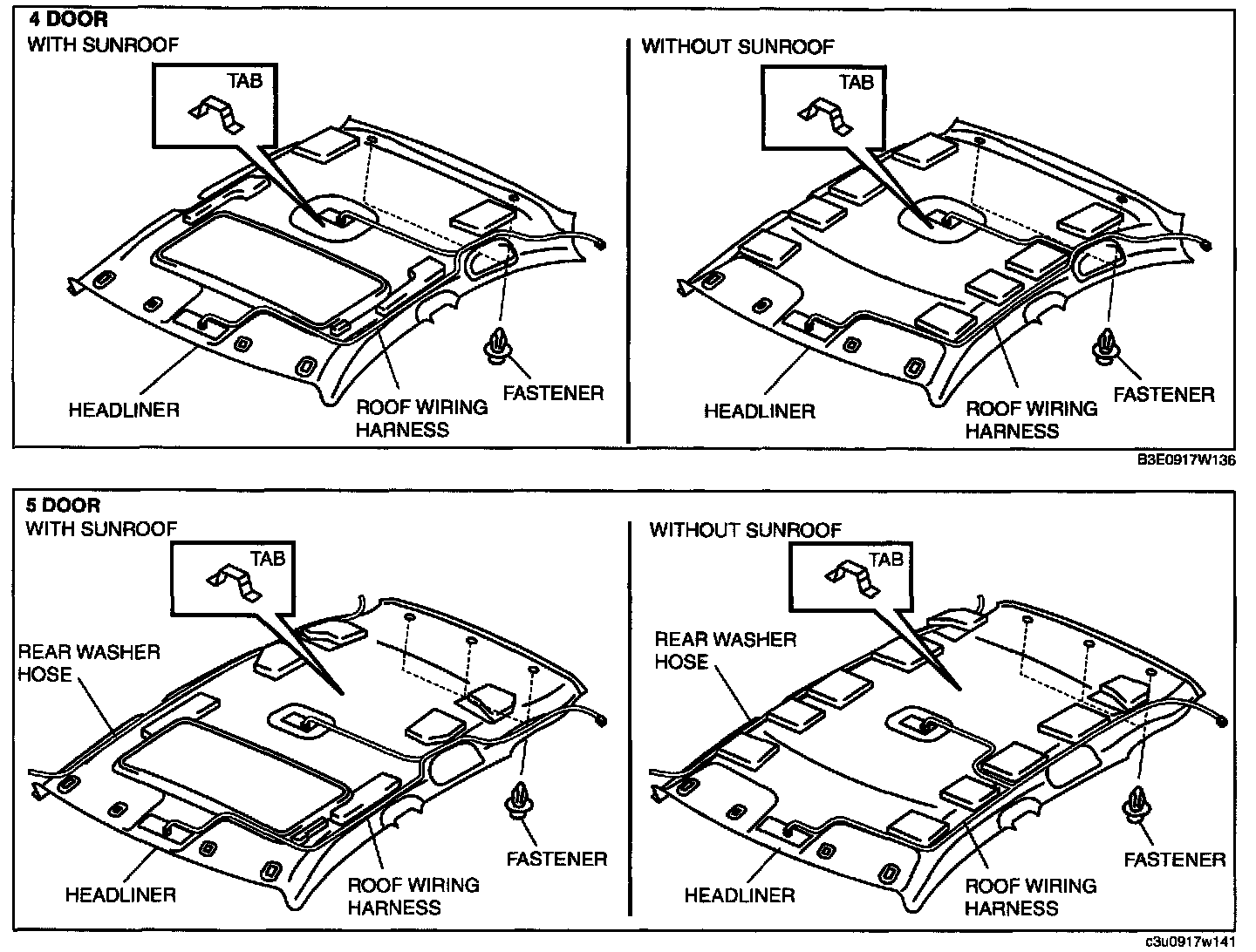 4 DOOR
WITH SUNROOF

TAB

HEADLINER

ROOF WIRING HARNESS

FASTENER

WITHOUT SUNROOF

TAB

HEADLINER

ROOF WIRING HARNESS

FASTENER

B3E0917W136

5 DOOR
WITH SUNROOF

TAB

REAR WASHER HOSE

HEADLINER

ROOF WIRING HARNESS

FASTENER

WITHOUT SUNROOF

TAB

REAR WASHER HOSE

HEADLINER

ROOF WIRING HARNESS

FASTENER

c3u0917w141