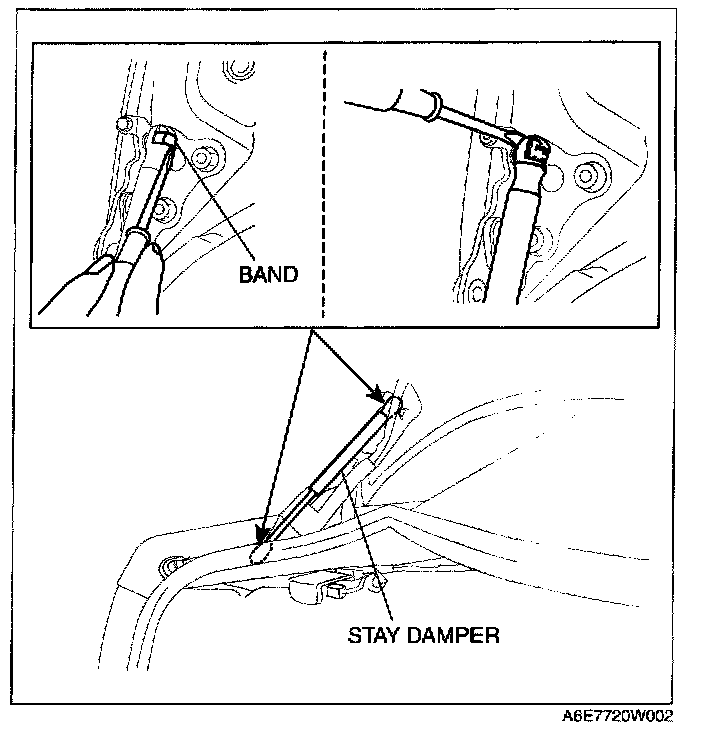 BAND

STAY DAMPER

A6E7720W002