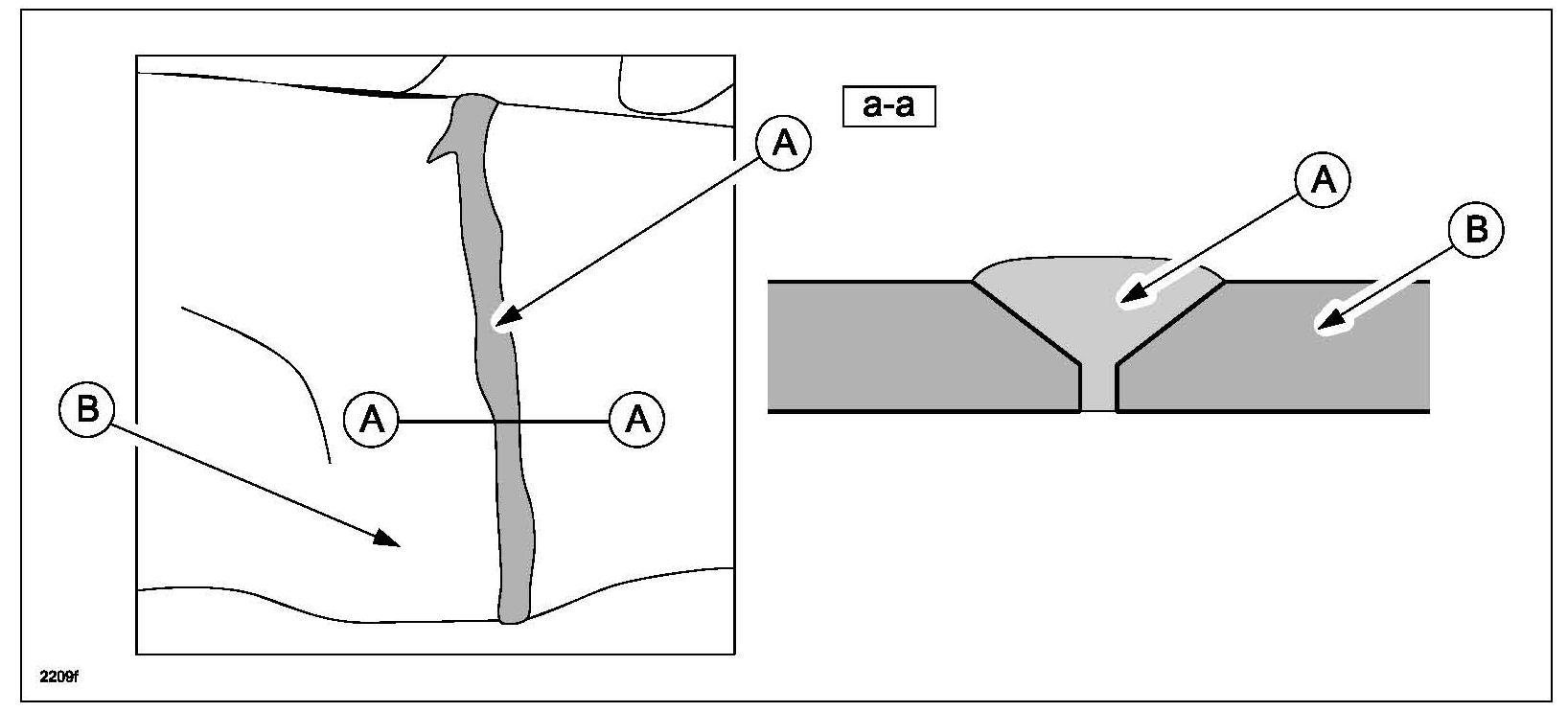 A
B
A
A
a-a
A
B
2209f