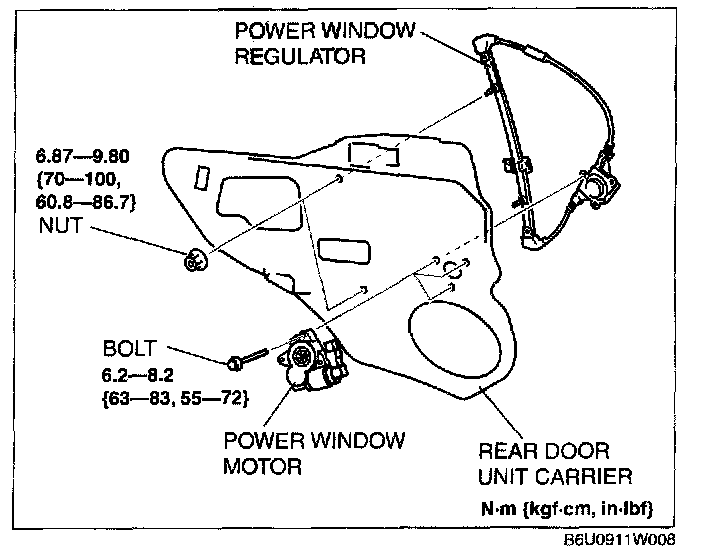 POWER WINDOW REGULATOR

6.87—9.80 {70—100, 60.8—86.7}
NUT

BOLT
6.2—8.2 {63—83, 55—72}

POWER WINDOW MOTOR

REAR DOOR UNIT CARRIER

N·m {kgf·cm, in·lbf}

B6U0911W008