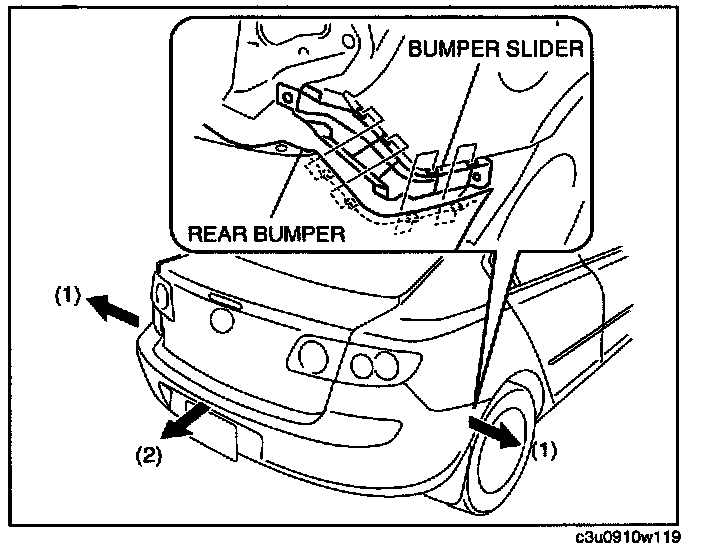 BUMPER SLIDER
REAR BUMPER
(1)
(2)
(1)
c3u0910w119