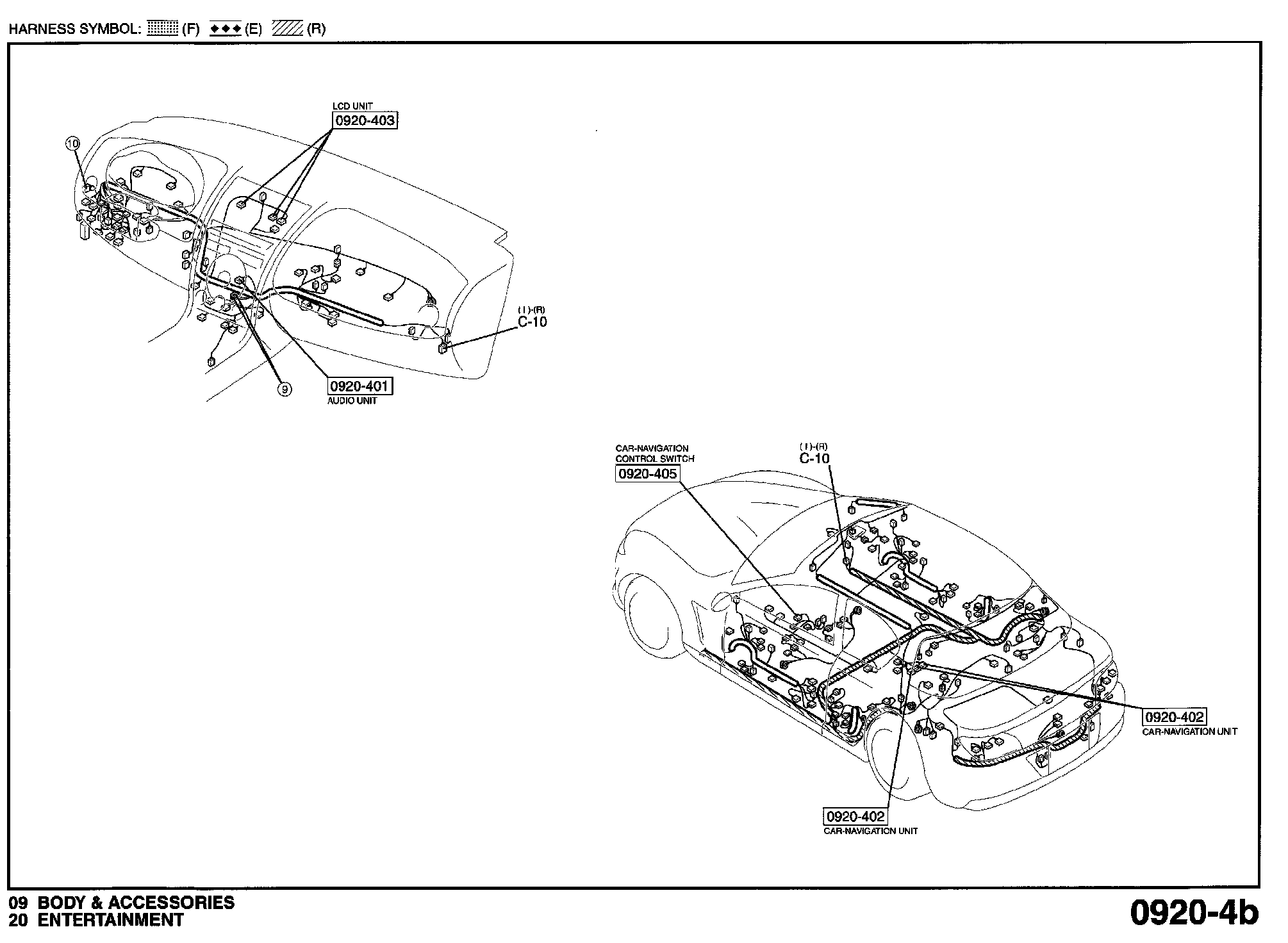 HARNESS SYMBOL: (F) (E) (R)

LCD UNIT
0920-403

⑩

(I)-(R)
C-10

⑨

0920-401
AUDIO UNIT

CAR-NAVIGATION
CONTROL SWITCH
0920-405

(I)-(R)
C-10

0920-402
CAR-NAVIGATION UNIT

0920-402
CAR-NAVIGATION UNIT

09 BODY & ACCESSORIES
20 ENTERTAINMENT

0920-4b