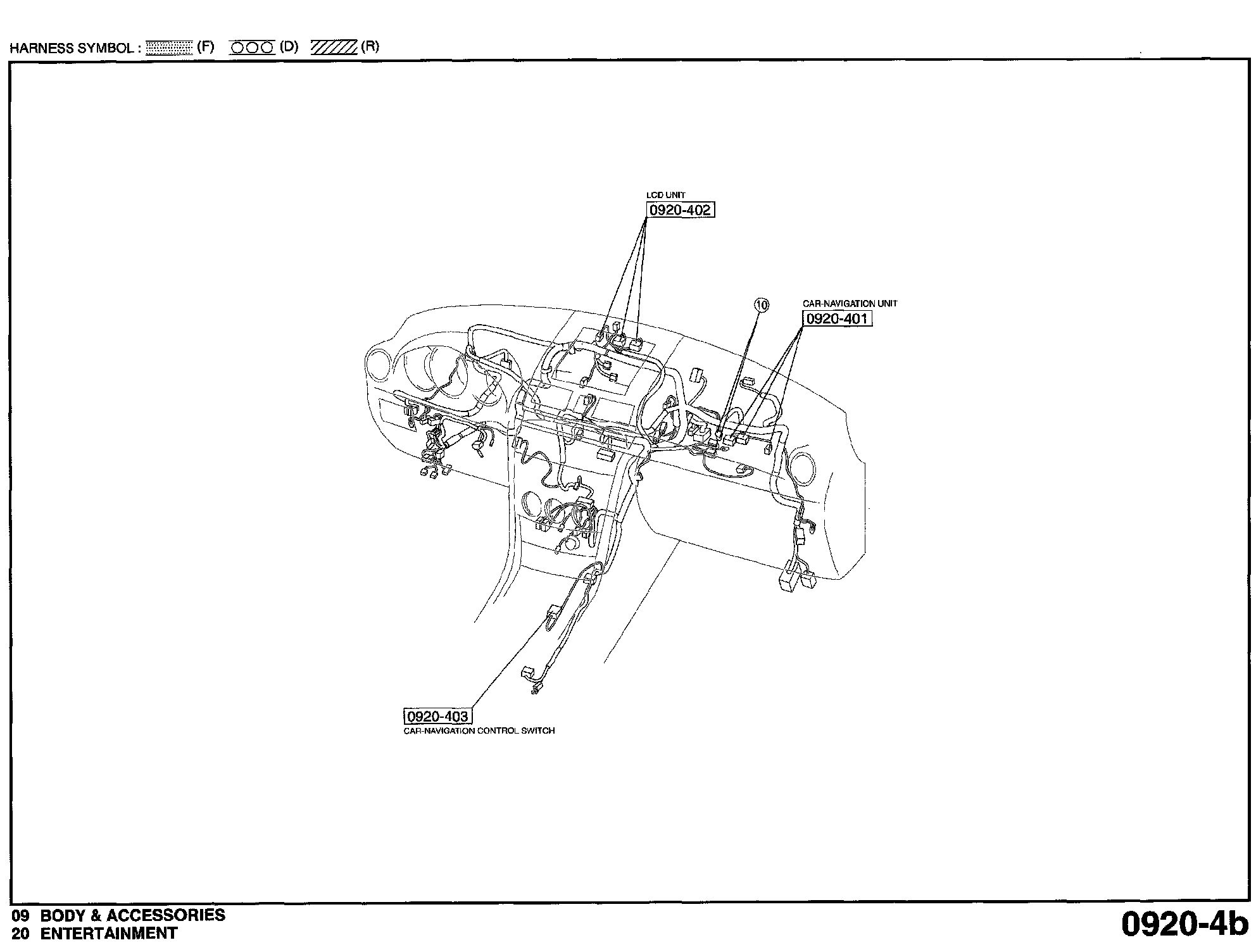 HARNESS SYMBOL : (F) (D) (R)

LCD UNIT
0920-402

10

CAR-NAVIGATION UNIT
0920-401

0920-403
CAR-NAVIGATION CONTROL SWITCH

09 BODY & ACCESSORIES
20 ENTERTAINMENT

0920-4b