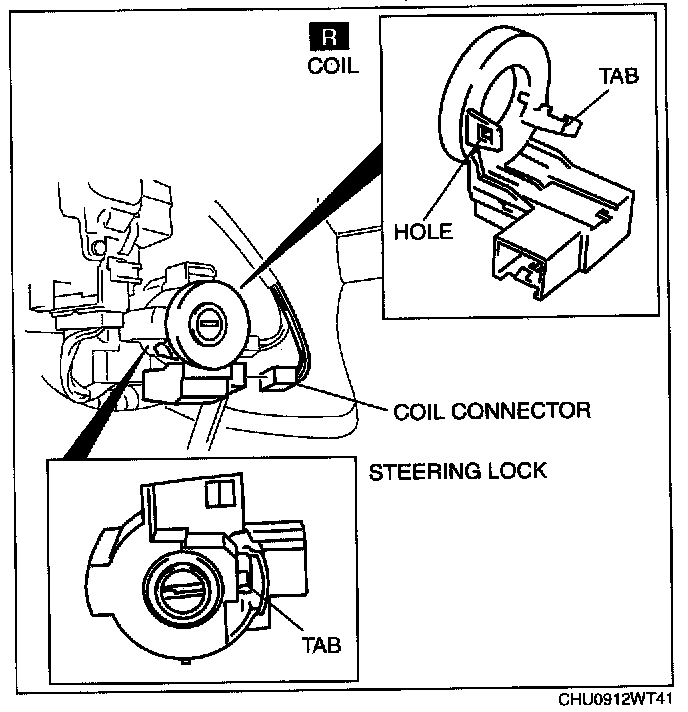 R
COIL

TAB

HOLE

COIL CONNECTOR

STEERING LOCK

TAB

CHU0912WT41