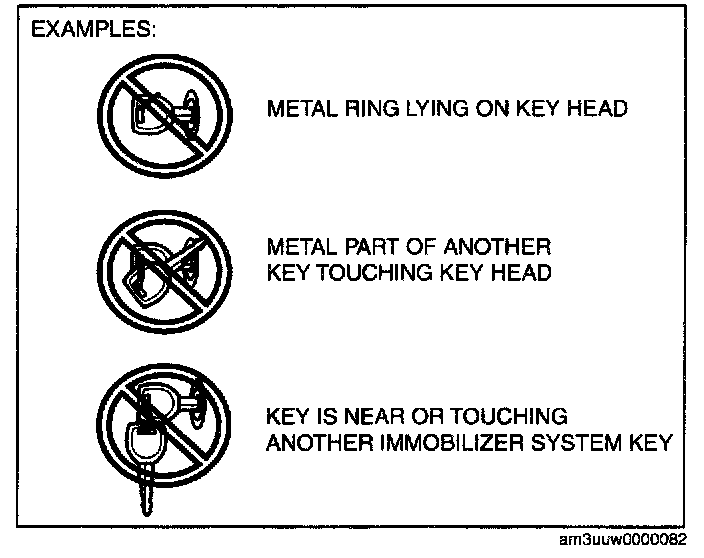 EXAMPLES:

METAL RING LYING ON KEY HEAD

METAL PART OF ANOTHER KEY TOUCHING KEY HEAD

KEY IS NEAR OR TOUCHING ANOTHER IMMOBILIZER SYSTEM KEY

am3uuw0000082