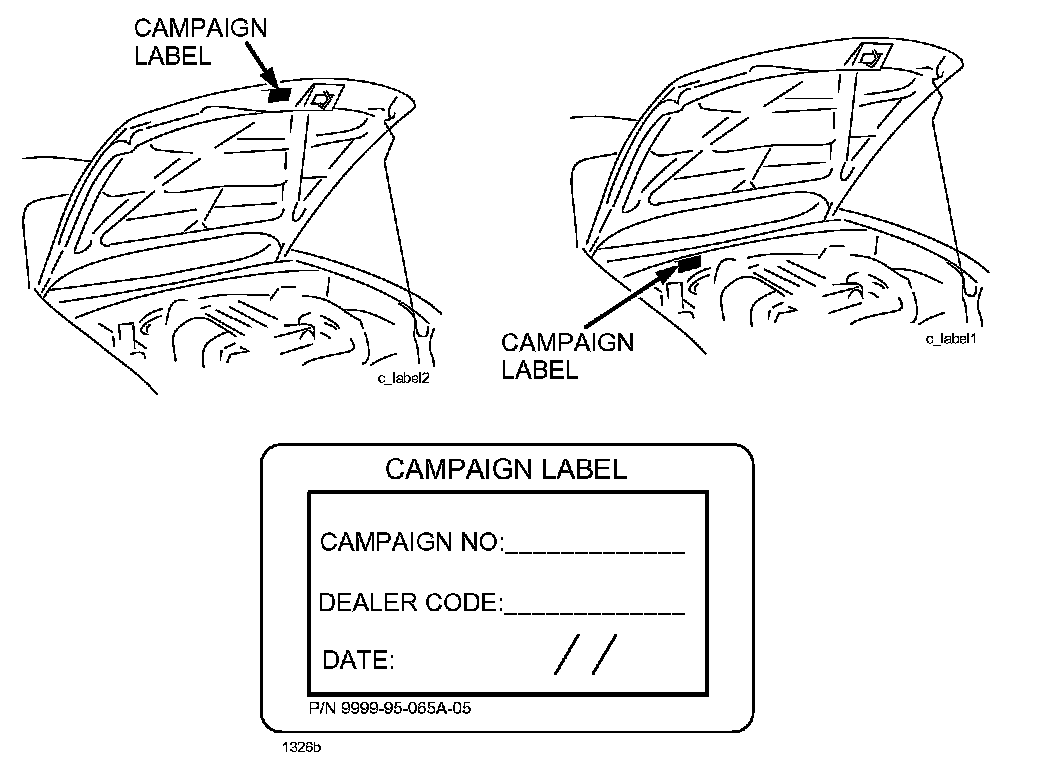 CAMPAIGN LABEL

c_label2

CAMPAIGN LABEL

c_label1

CAMPAIGN LABEL

CAMPAIGN NO:____________

DEALER CODE:____________

DATE: / /

P/N 9999-95-065A-05

1326b