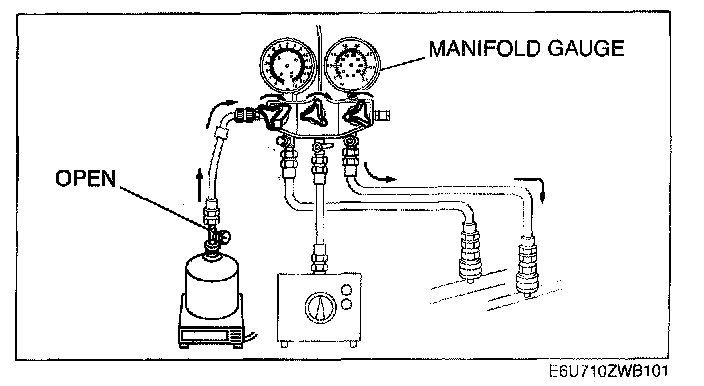 MANIFOLD GAUGE

OPEN

E6U710ZWB101