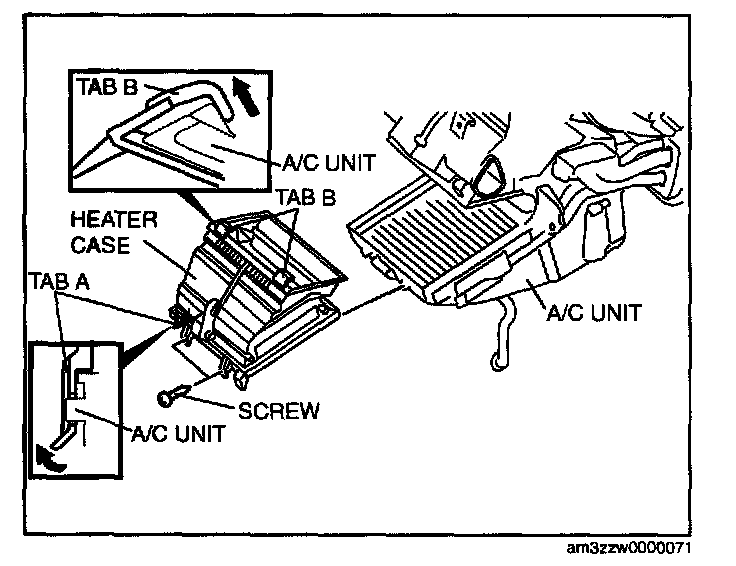 TAB B
A/C UNIT
TAB B
HEATER CASE
TAB A
A/C UNIT
SCREW
A/C UNIT
am3zzw0000071