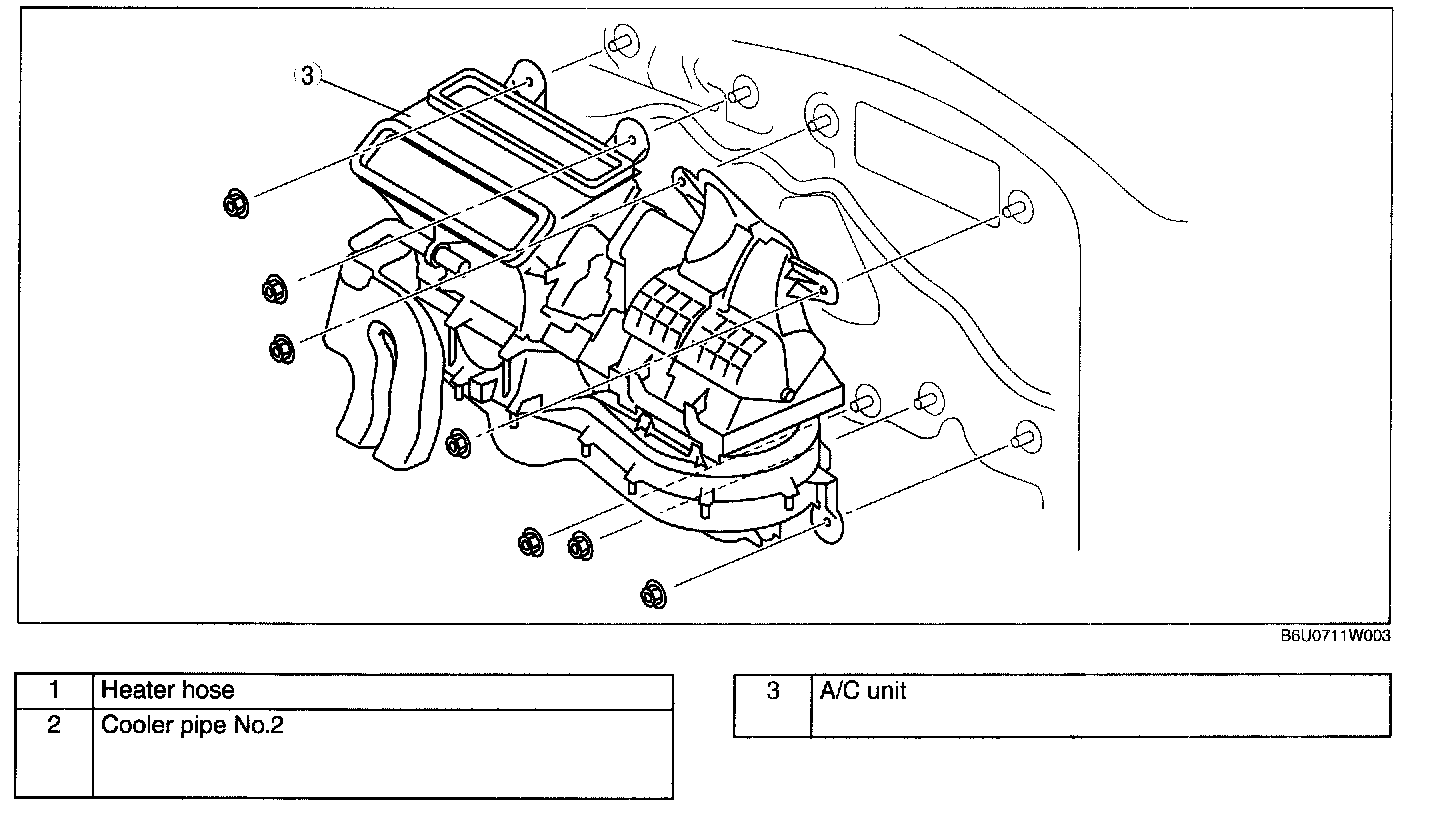 3

B6U0711W003

| 1 | Heater hose |
|---|---|
| 2 | Cooler pipe No.2 |

| 3 | A/C unit |
|---|---|