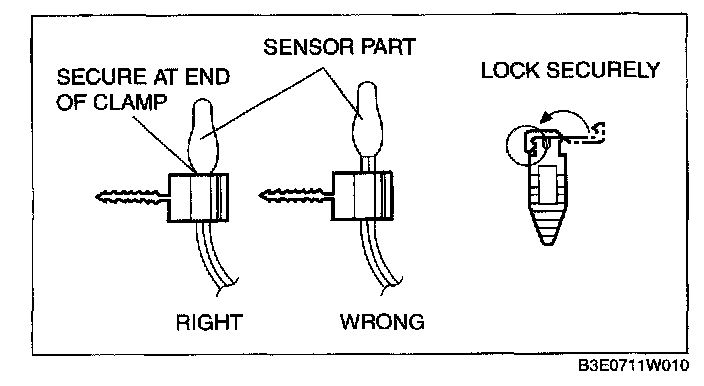 SENSOR PART

SECURE AT END OF CLAMP

LOCK SECURELY

RIGHT

WRONG

B3E0711W010