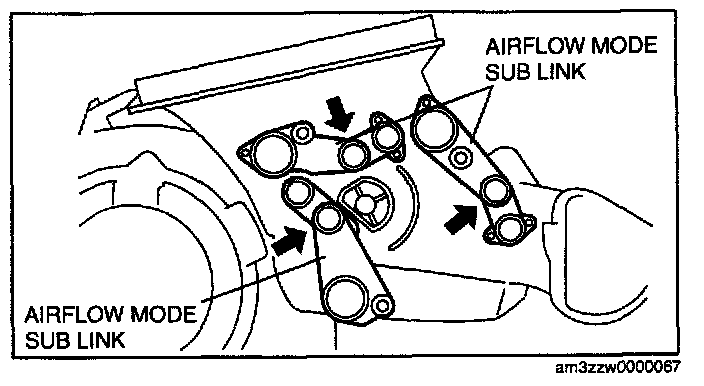 AIRFLOW MODE SUB LINK

AIRFLOW MODE SUB LINK

am3zzw0000067