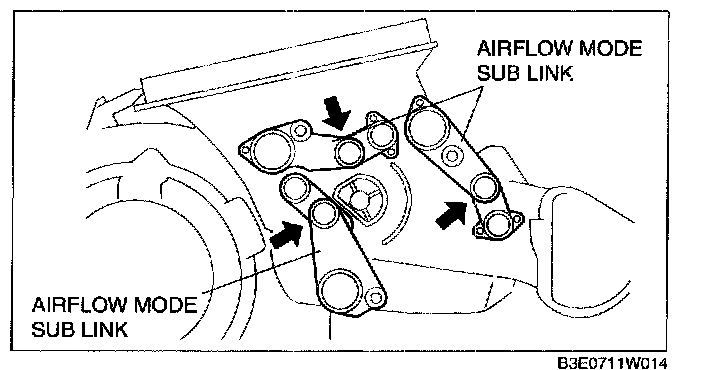 AIRFLOW MODE
SUB LINK

AIRFLOW MODE
SUB LINK

B3E0711W014