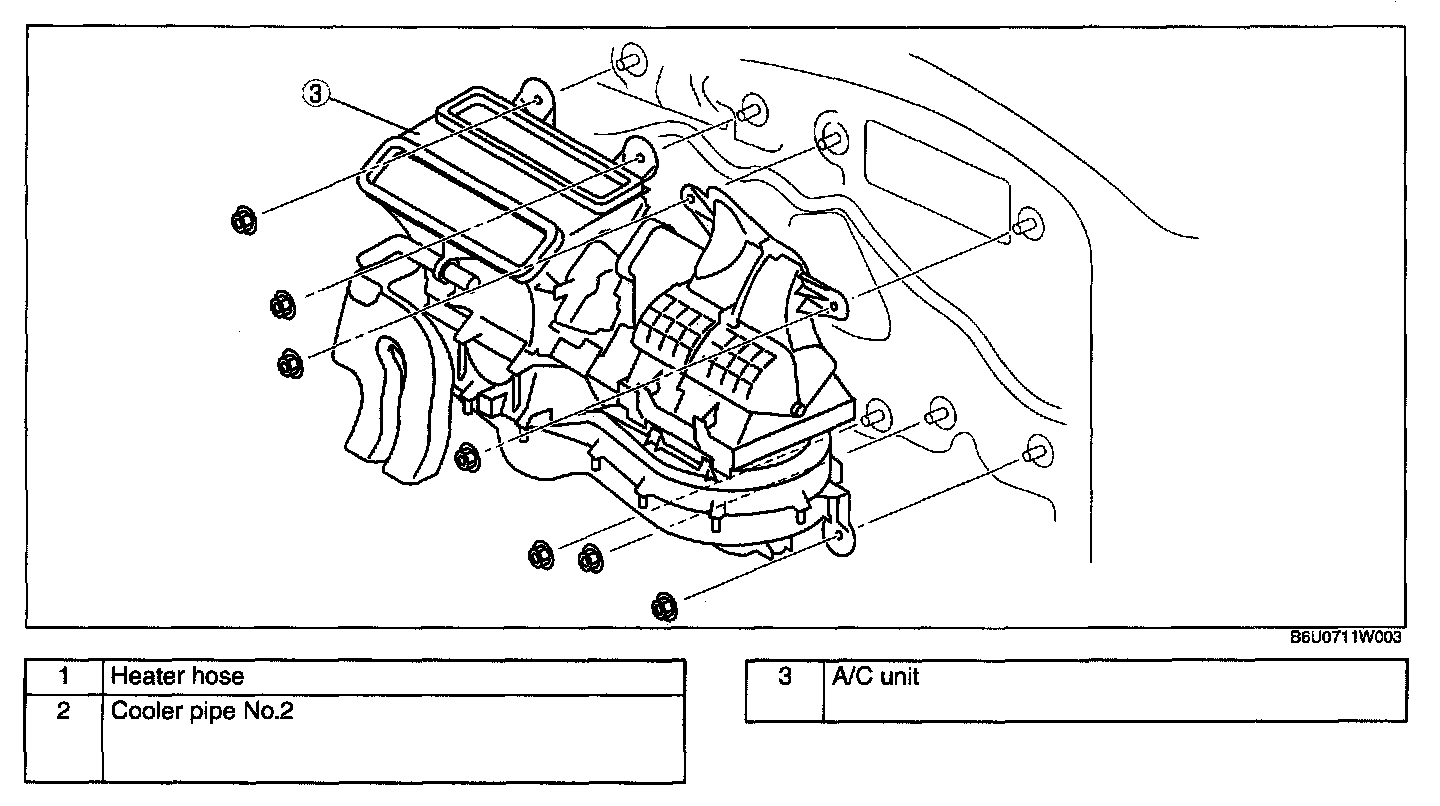 3

B6U0711W003

| 1 | Heater hose |
|---|---|
| 2 | Cooler pipe No.2 |

| 3 | A/C unit |
|---|---|