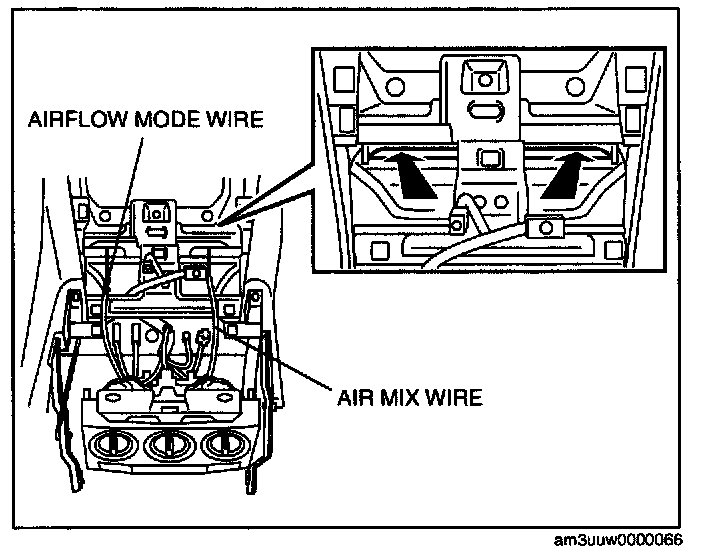 AIRFLOW MODE WIRE

AIR MIX WIRE

am3uuw0000066