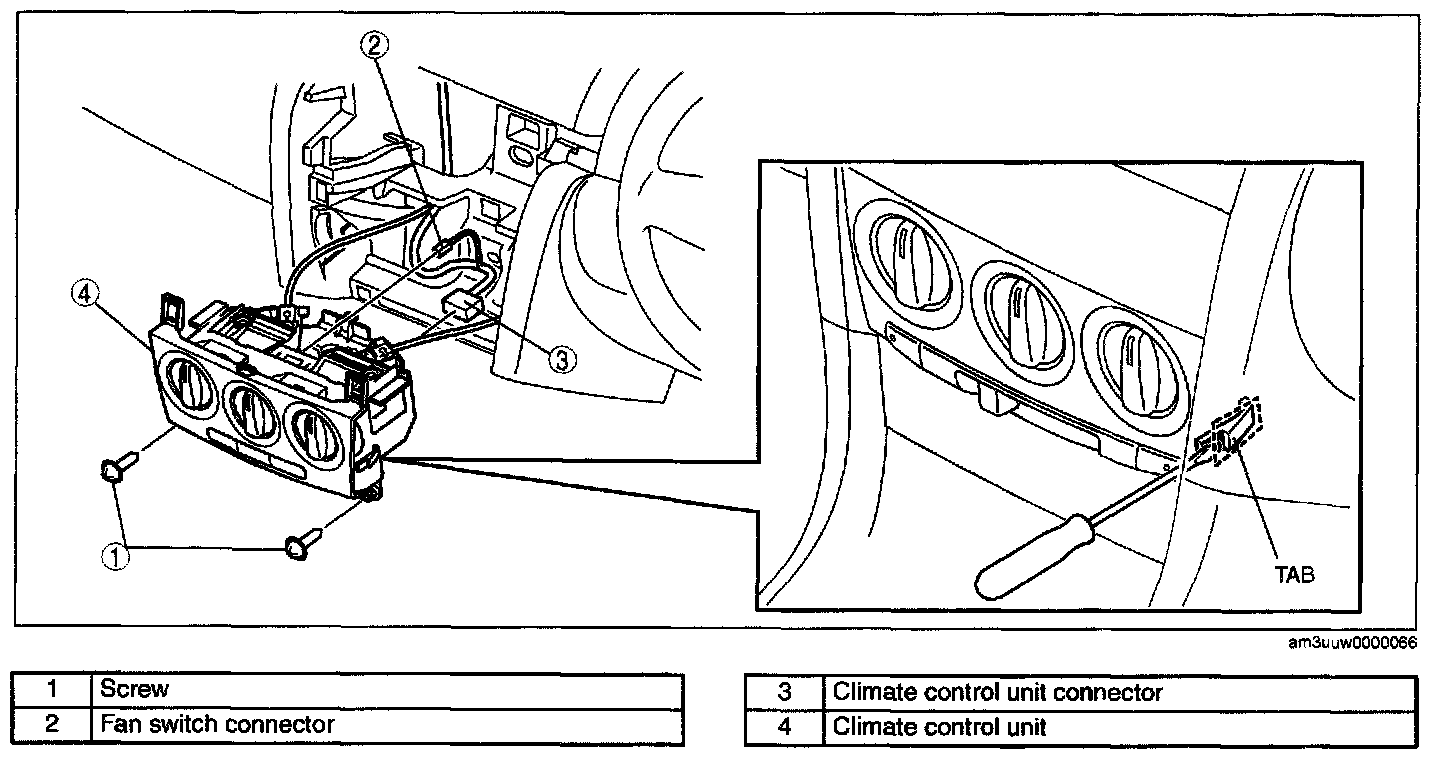 2
4
3
1
TAB
am3uuw0000066

| 1 | Screw |
|---|---|
| 2 | Fan switch connector |

| 3 | Climate control unit connector |
|---|---|
| 4 | Climate control unit |